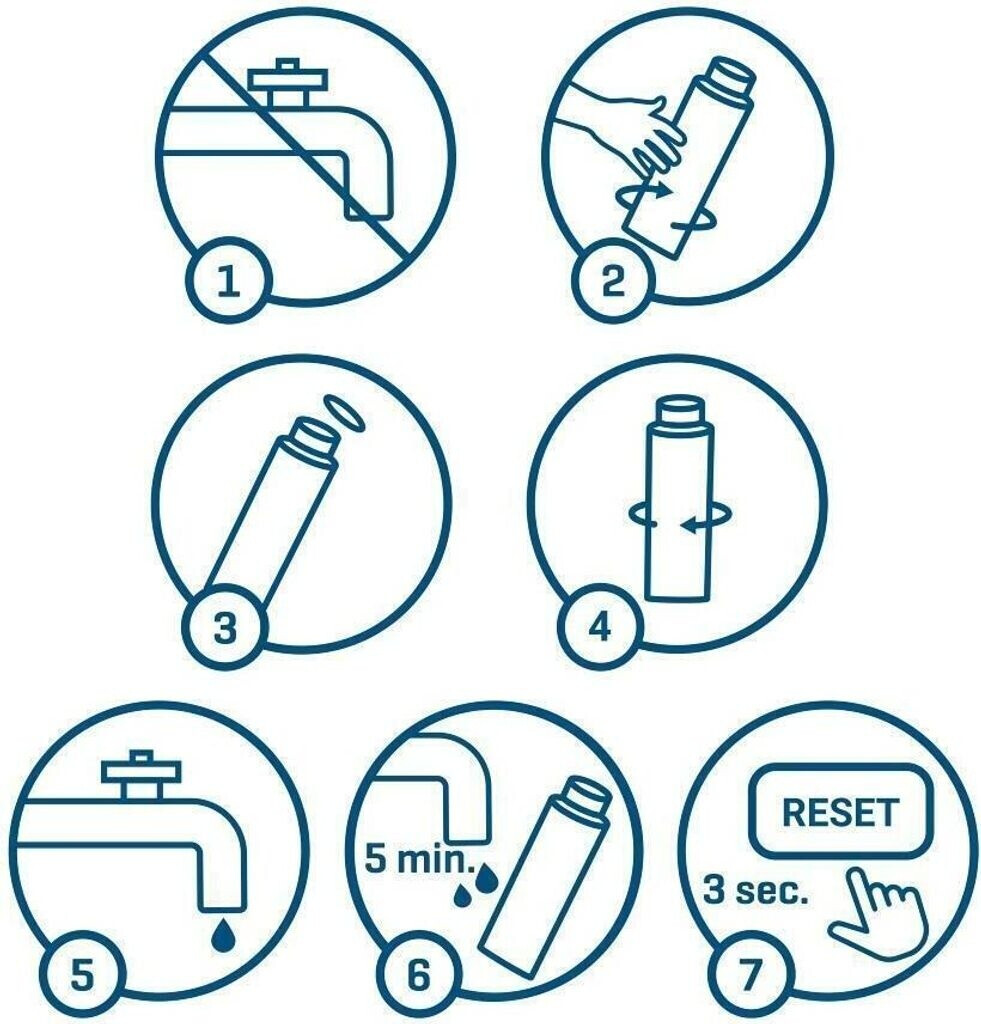 1

2

3

4

5

5 min.

6

RESET

3 sec.

7