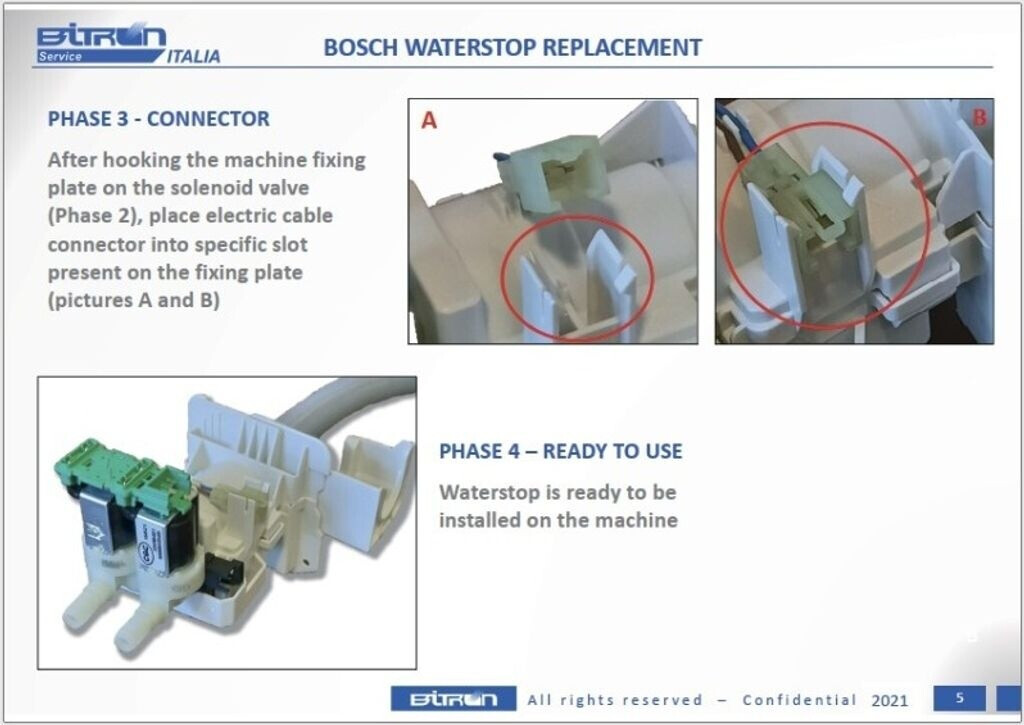 BITRON Service ITALIA

BOSCH WATERSTOP REPLACEMENT

PHASE 3 - CONNECTOR

After hooking the machine fixing plate on the solenoid valve (Phase 2), place electric cable connector into specific slot present on the fixing plate (pictures A and B)

A

B

PHASE 4 – READY TO USE

Waterstop is ready to be installed on the machine

BITRON All rights reserved – Confidential 2021 5