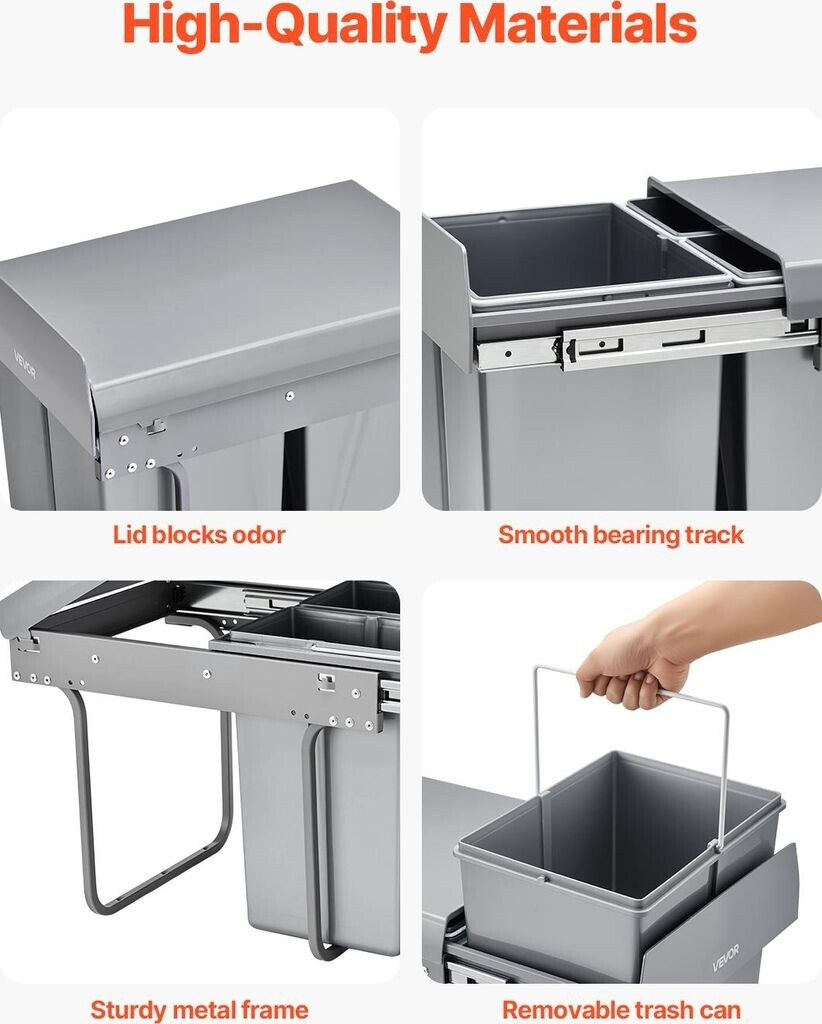 High-Quality Materials

VEVOR

Lid blocks odor

Smooth bearing track

Sturdy metal frame

VEVOR

Removable trash can