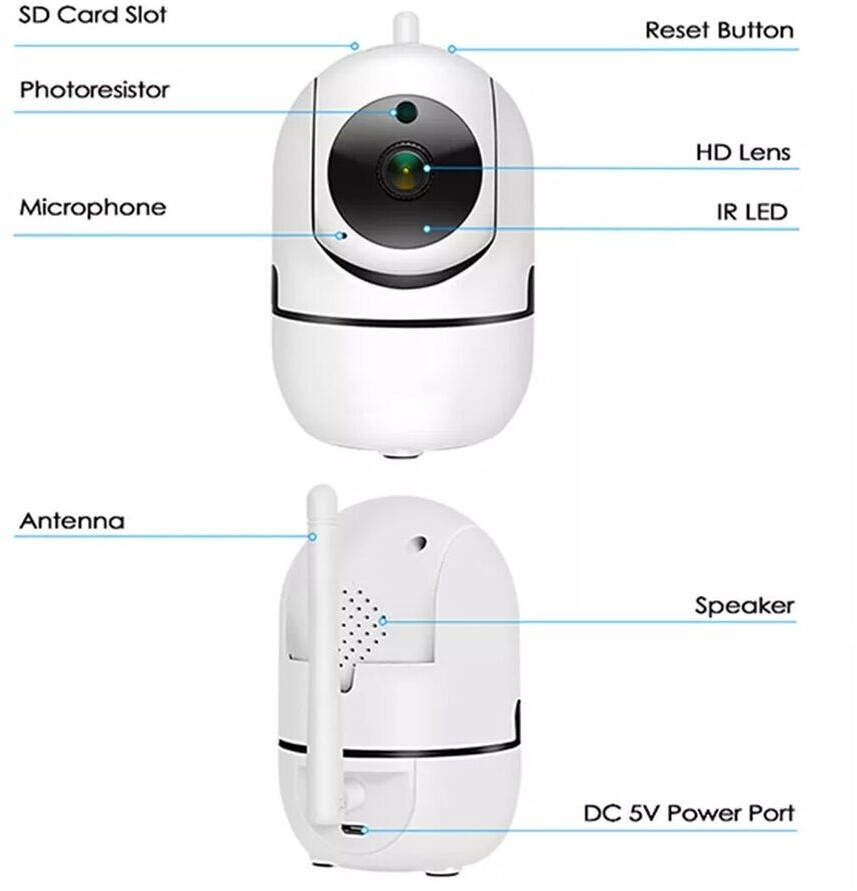 SD Card Slot

Reset Button

Photoresistor

HD Lens

Microphone

IR LED

Antenna

Speaker

DC 5V Power Port