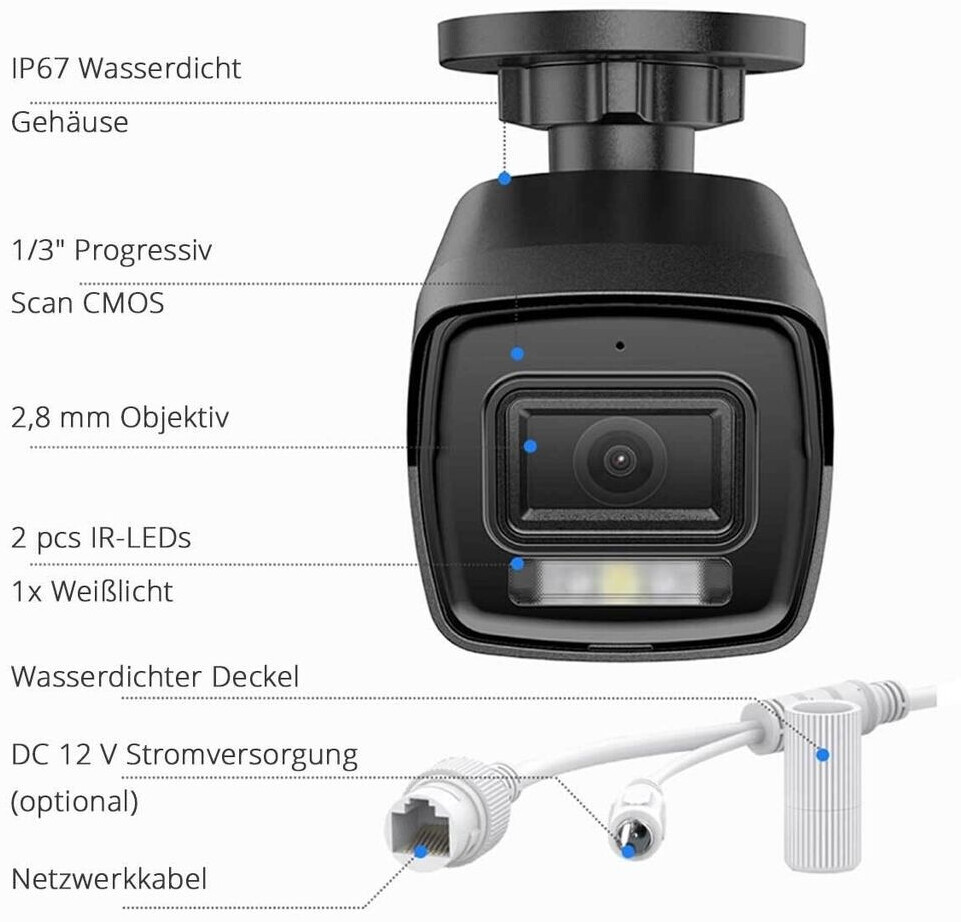 IP67 Wasserdicht
Gehäuse

1/3" Progressiv
Scan CMOS

2,8 mm Objektiv

2 pcs IR-LEDs
1x Weißlicht

Wasserdichter Deckel

DC 12 V Stromversorgung
(optional)

Netzwerkkabel