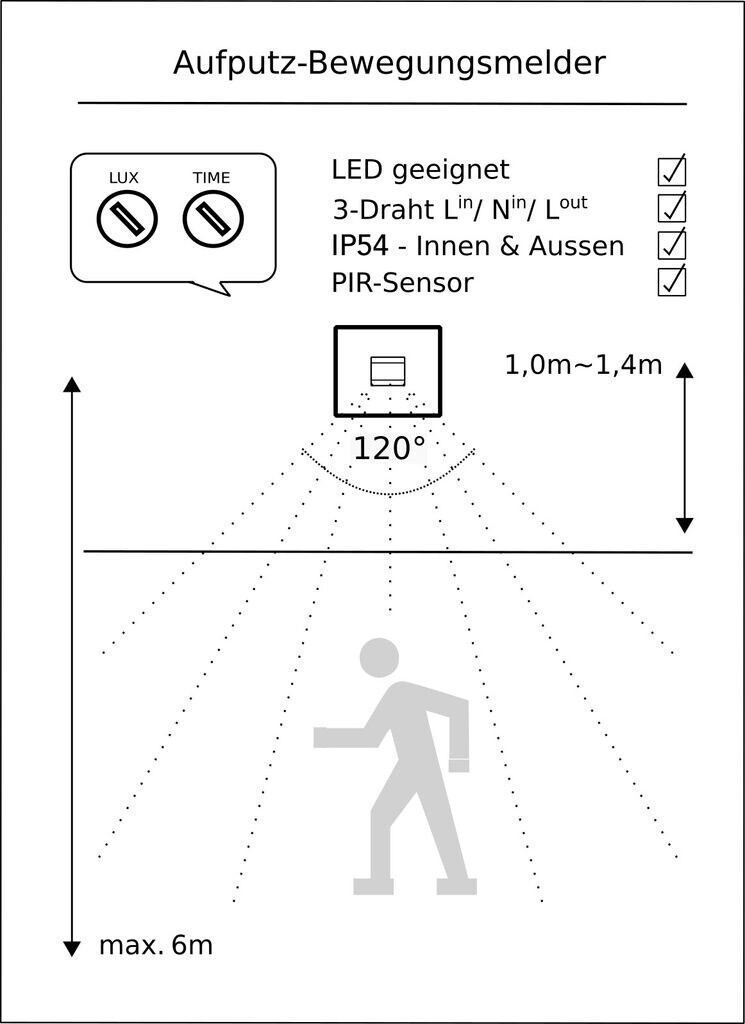 Aufputz-Bewegungsmelder

LUX TIME

LED geeignet ☑
3-Draht $L^{in}$/ $N^{in}$/ $L^{out}$ ☑
IP54 - Innen & Aussen ☑
PIR-Sensor ☑

1,0m~1,4m

120°

max. 6m