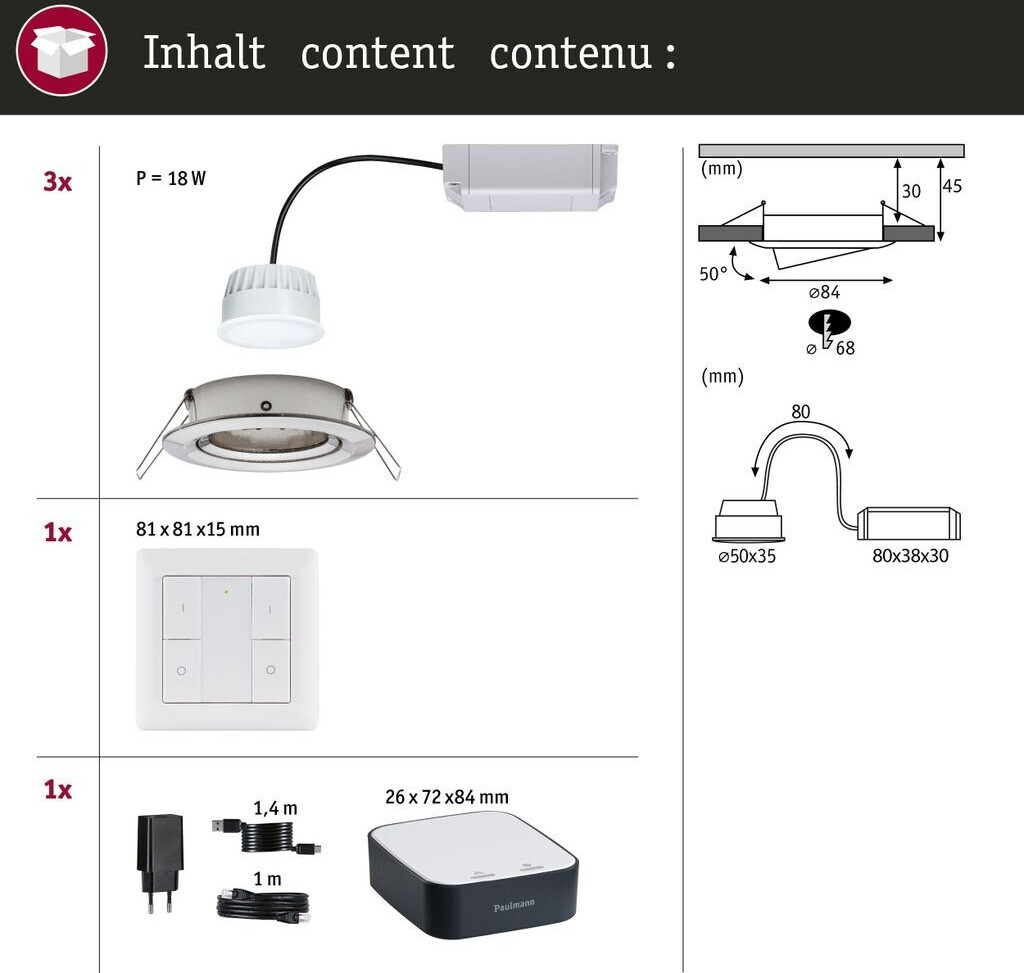 Inhalt content contenu :

3x

P = 18 W

1x

81 x 81 x 15 mm

1x

1,4 m

1 m

26 x 72 x 84 mm

Paulmann

(mm)

30

45

50°

⌀84

⌀ 68

(mm)

80

⌀50x35

80x38x30