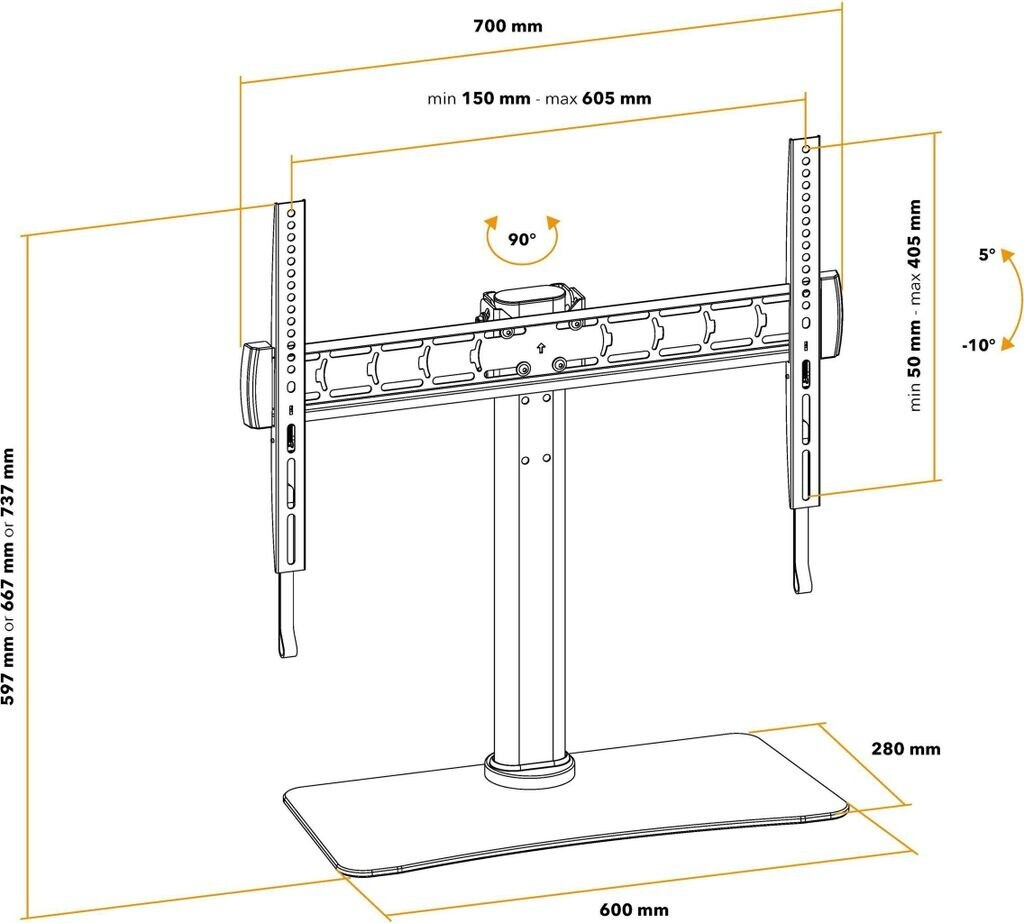 700 mm

min 150 mm - max 605 mm

90°

min 50 mm - max 405 mm

5°

-10°

597 mm or 667 mm or 737 mm

280 mm

600 mm