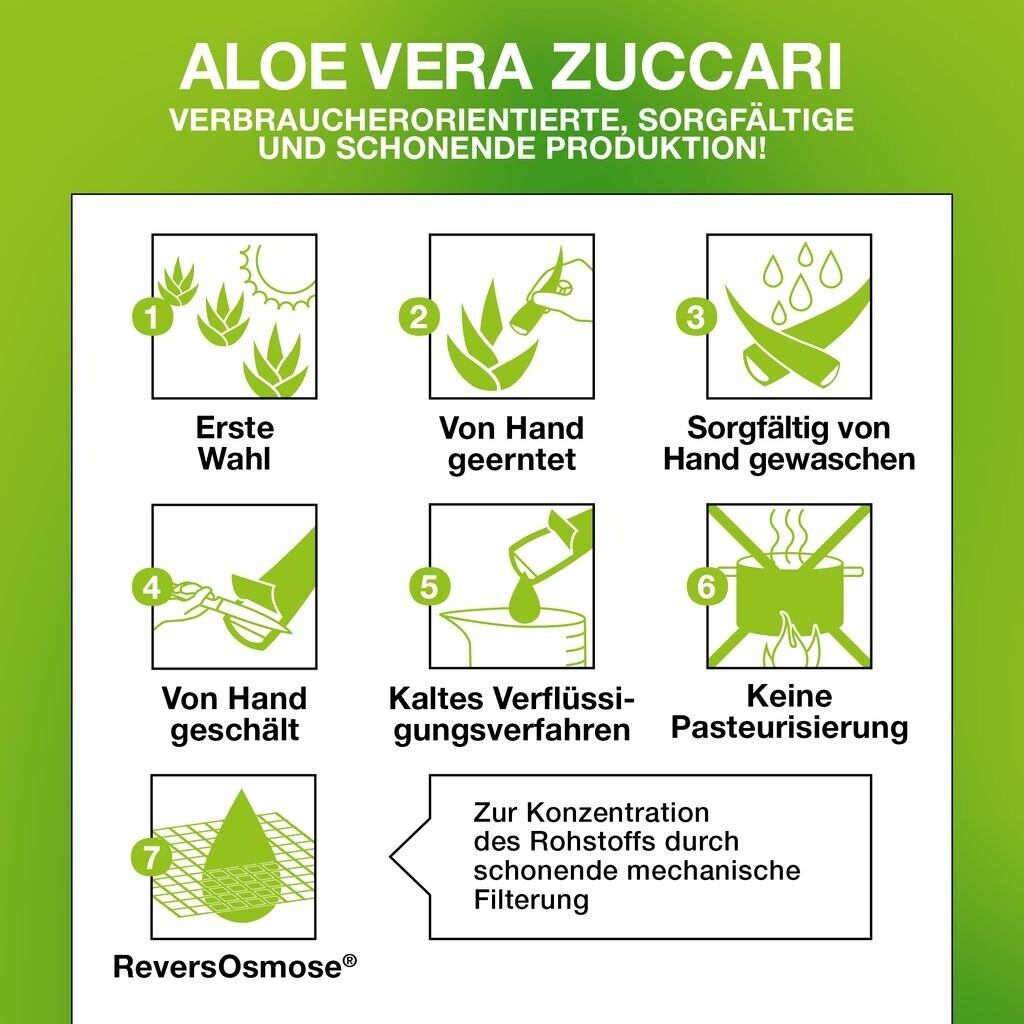 ALOE VERA ZUCCARI

VERBRAUCHERORIENTIERTE, SORGFÄLTIGE UND SCHONENDE PRODUKTION!

1

Erste Wahl

2

Von Hand geerntet

3

Sorgfältig von Hand gewaschen

4

Von Hand geschält

5

Kaltes Verflüssigungsverfahren

6

Keine Pasteurisierung

7

ReversOsmose®

Zur Konzentration des Rohstoffs durch schonende mechanische Filterung