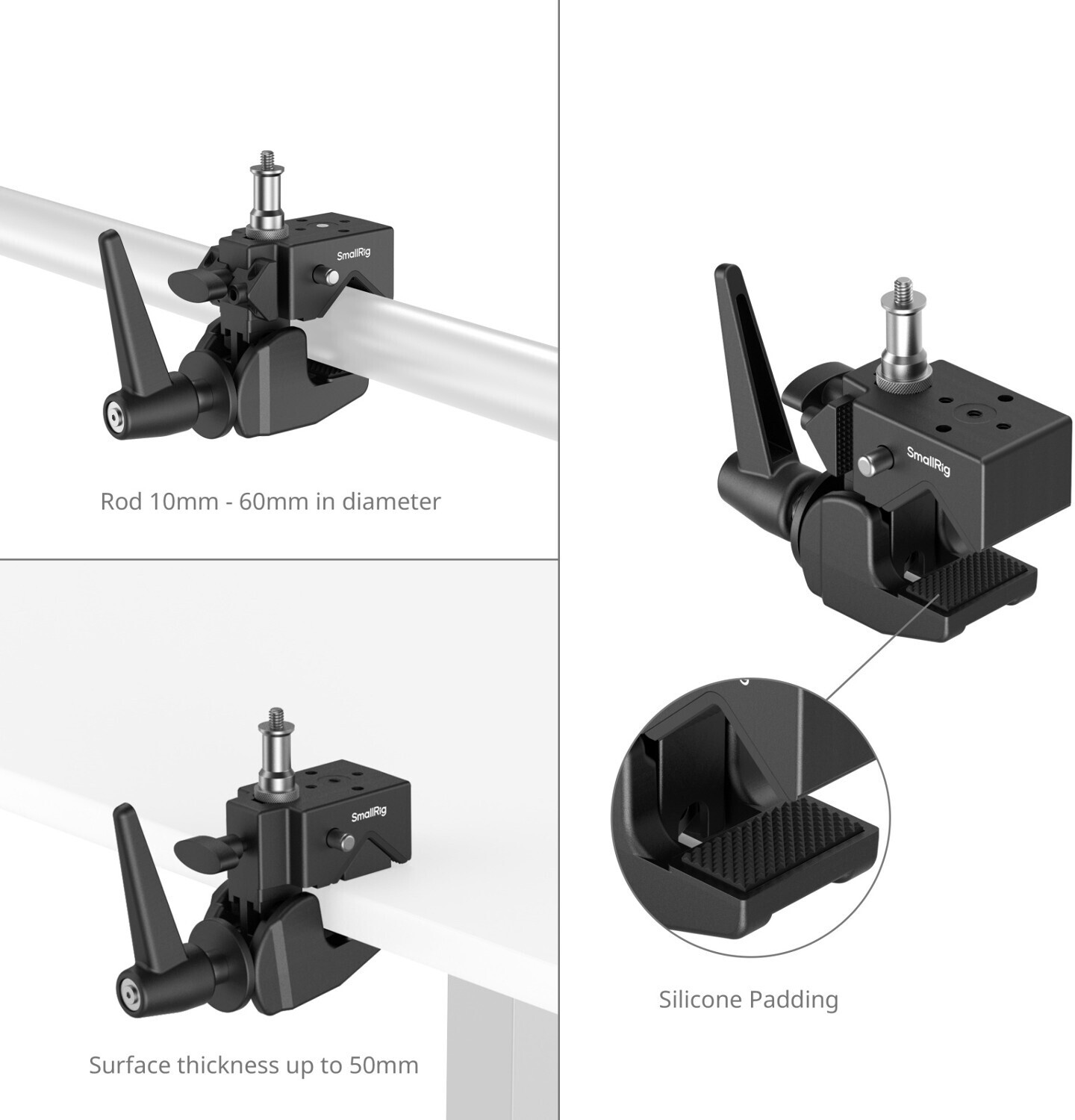 SmallRig

Rod 10mm - 60mm in diameter

SmallRig

Surface thickness up to 50mm

SmallRig

Silicone Padding