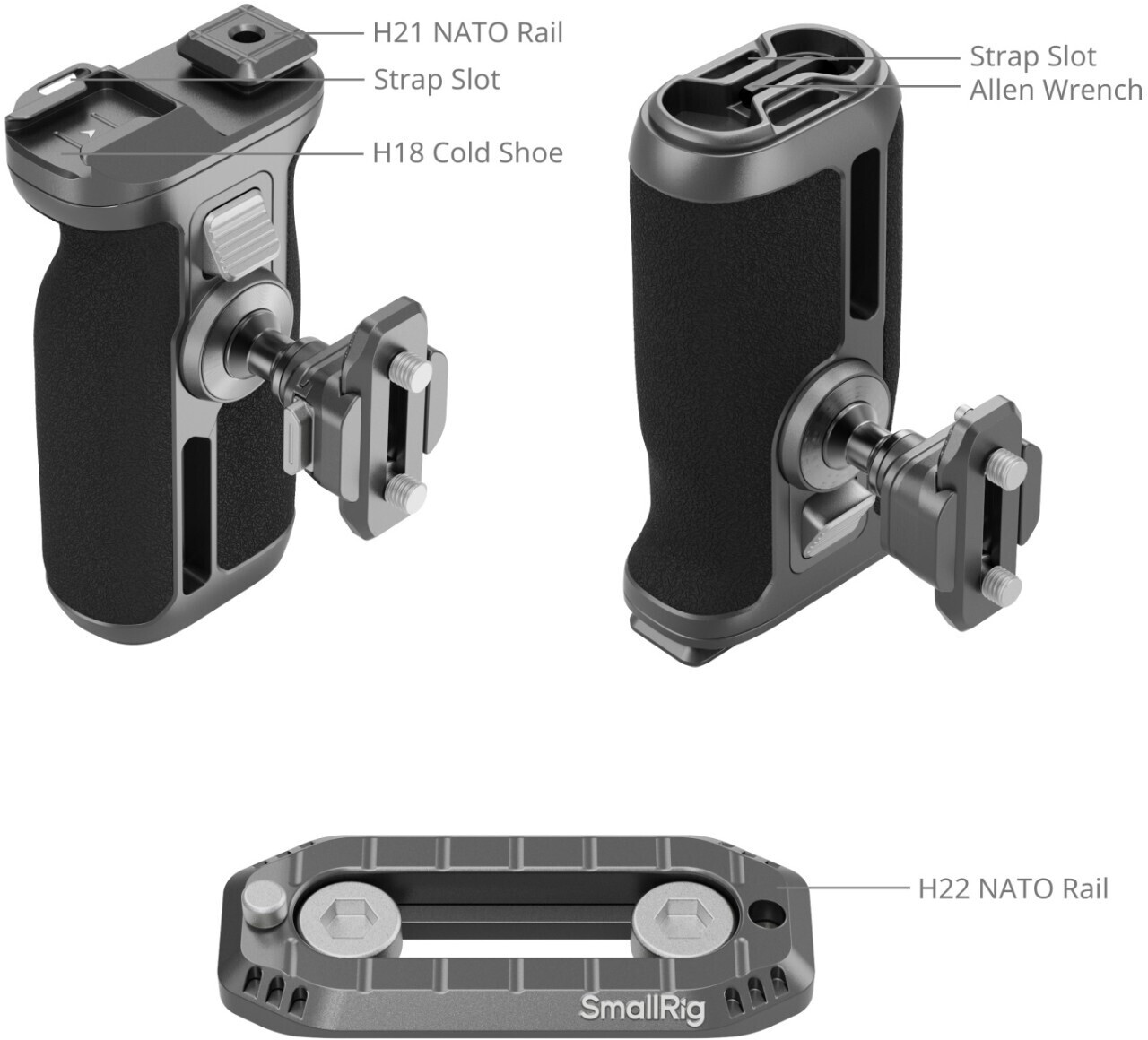 H21 NATO Rail
Strap Slot
H18 Cold Shoe

Strap Slot
Allen Wrench

H22 NATO Rail

SmallRig