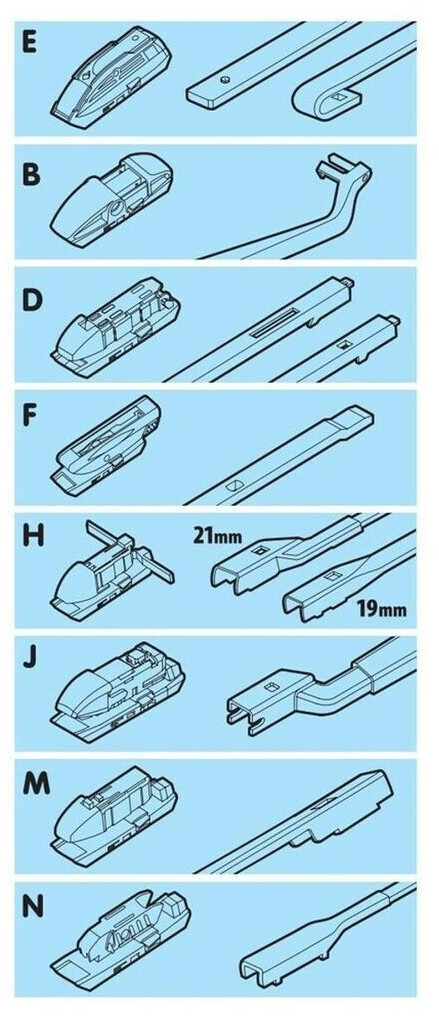 E

B

D

F

H

21mm

19mm

J

M

N