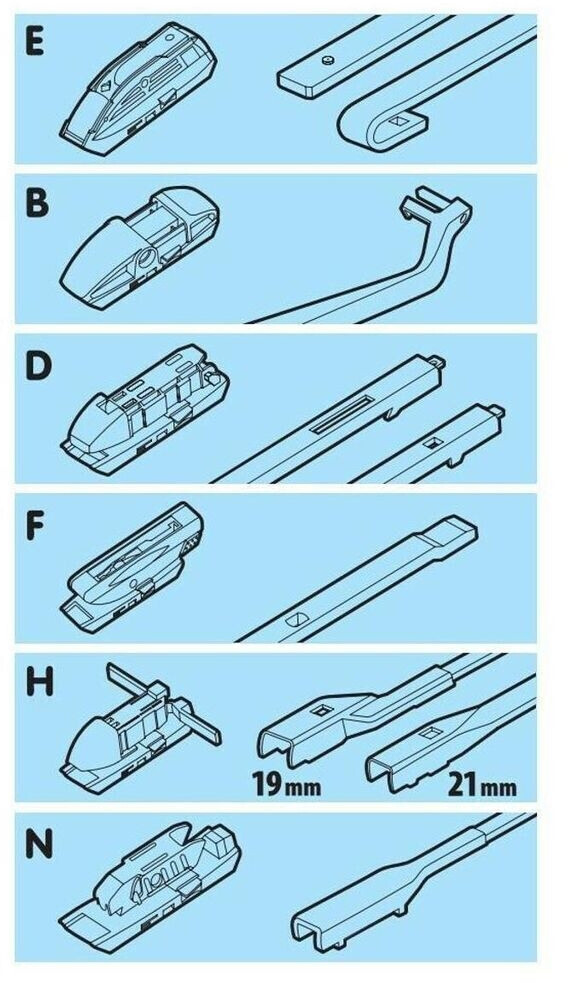 E

B

D

F

H

19mm

21mm

N