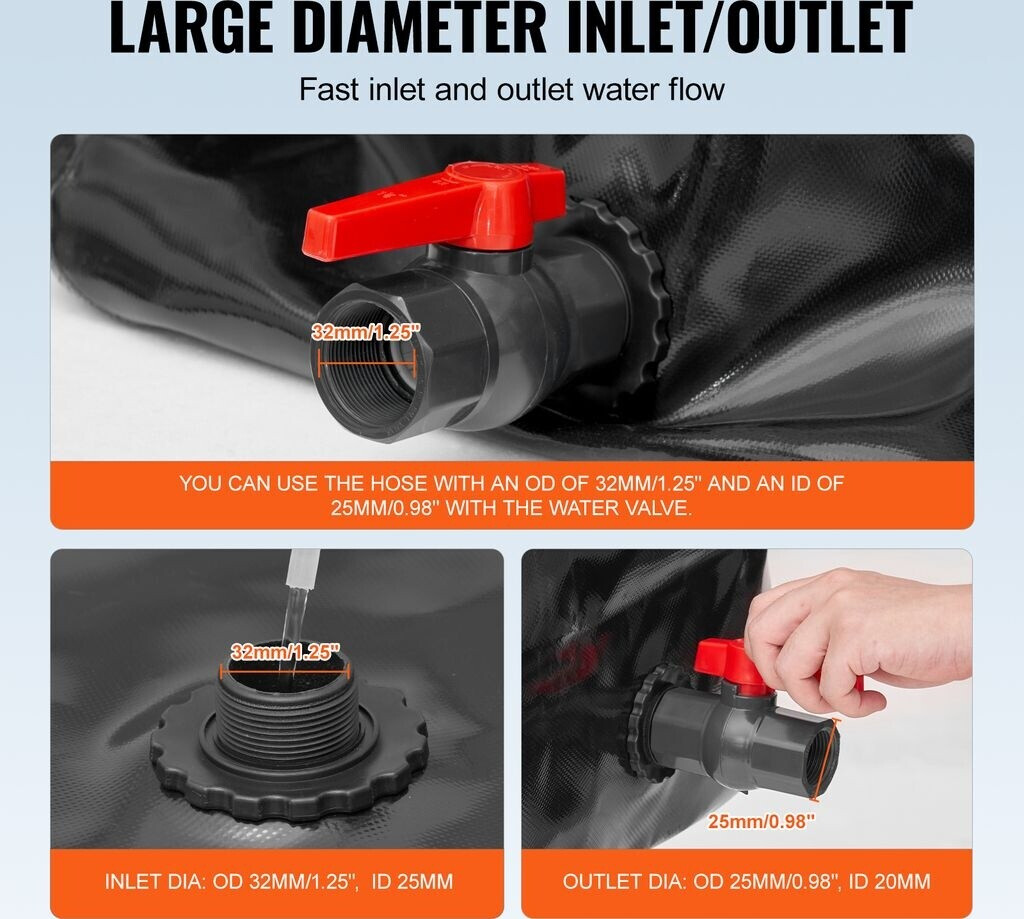 LARGE DIAMETER INLET/OUTLET

Fast inlet and outlet water flow

32mm/1.25"

YOU CAN USE THE HOSE WITH AN OD OF 32MM/1.25" AND AN ID OF 25MM/0.98" WITH THE WATER VALVE.

32mm/1.25"

INLET DIA: OD 32MM/1.25", ID 25MM

25mm/0.98"

OUTLET DIA: OD 25MM/0.98", ID 20MM