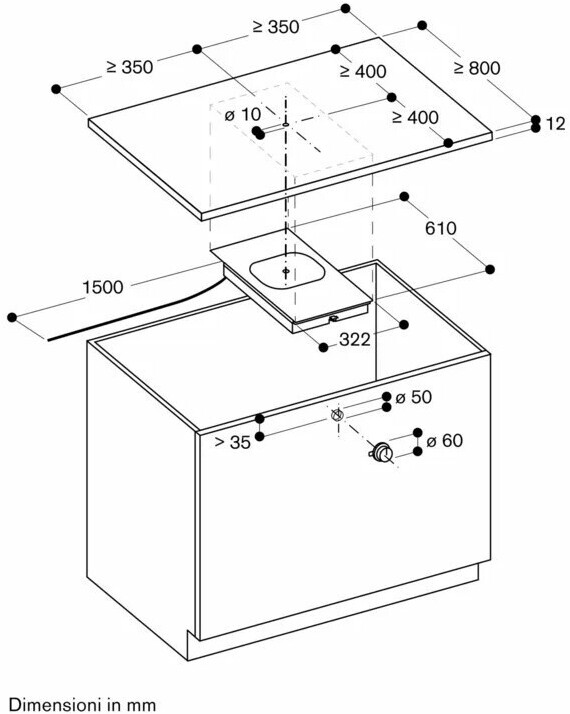 ≥ 350
≥ 350
≥ 400
≥ 800
ø 10
≥ 400
12
610
1500
322
ø 50
> 35
ø 60

Dimensioni in mm