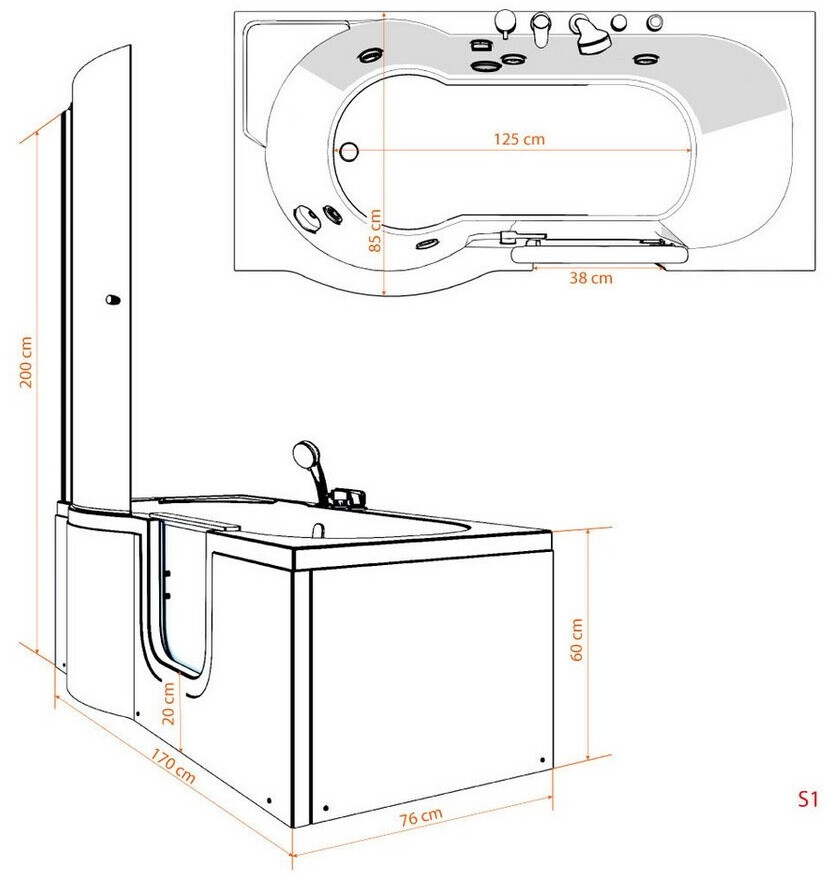 125 cm
85 cm
38 cm
200 cm
60 cm
20 cm
170 cm
76 cm
S1