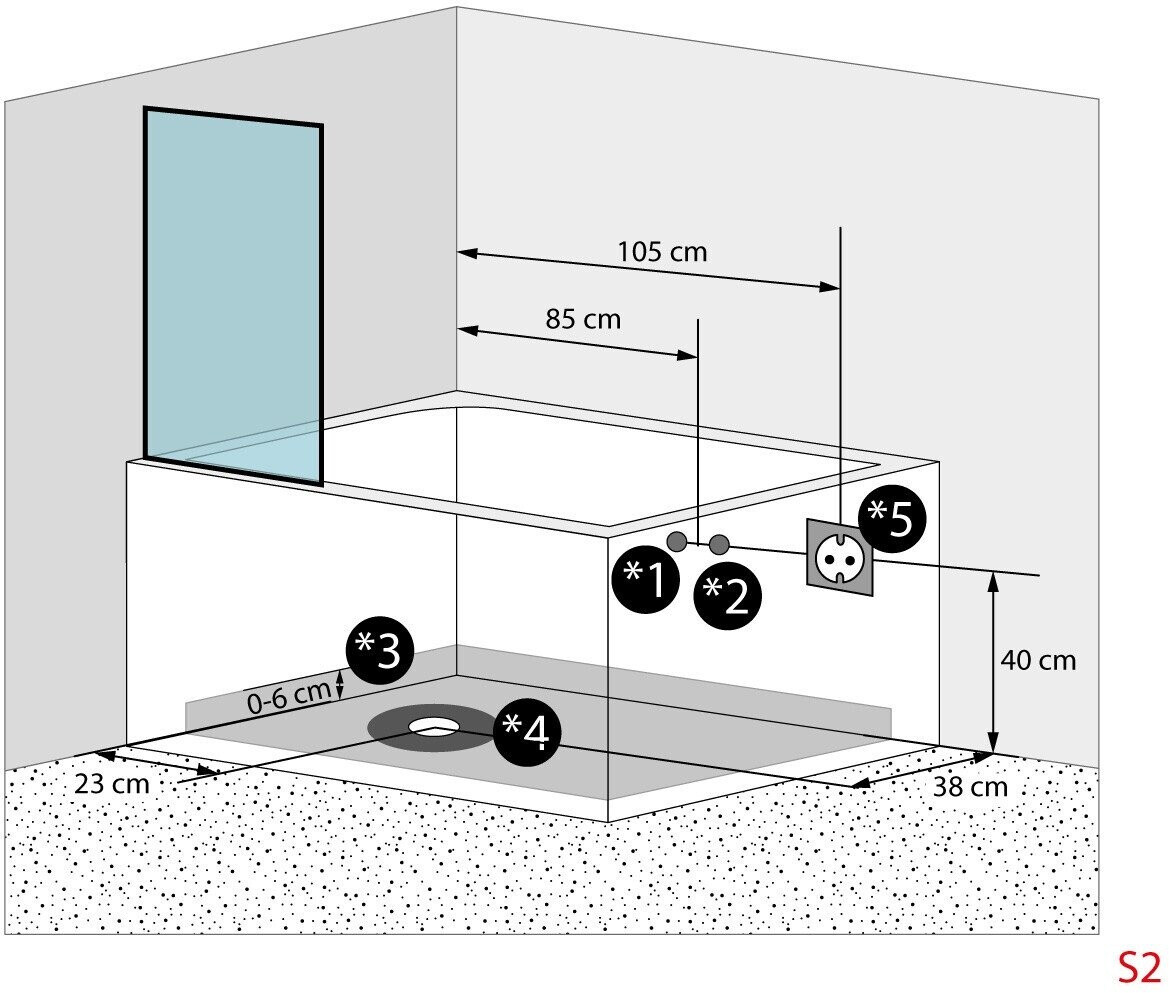 105 cm
85 cm
*5
*1
*2
40 cm
*3
0-6 cm
*4
23 cm
38 cm
S2