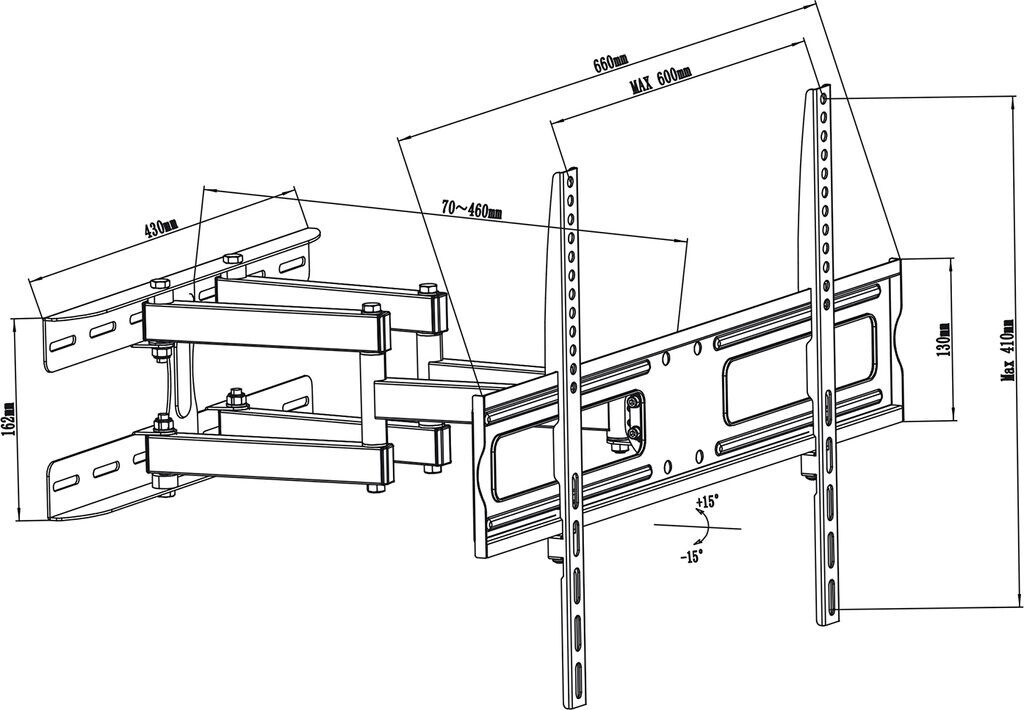 660mm
MAX 600mm
430mm
70～460mm
162mm
130mm
Max 410mm
+15°
-15°