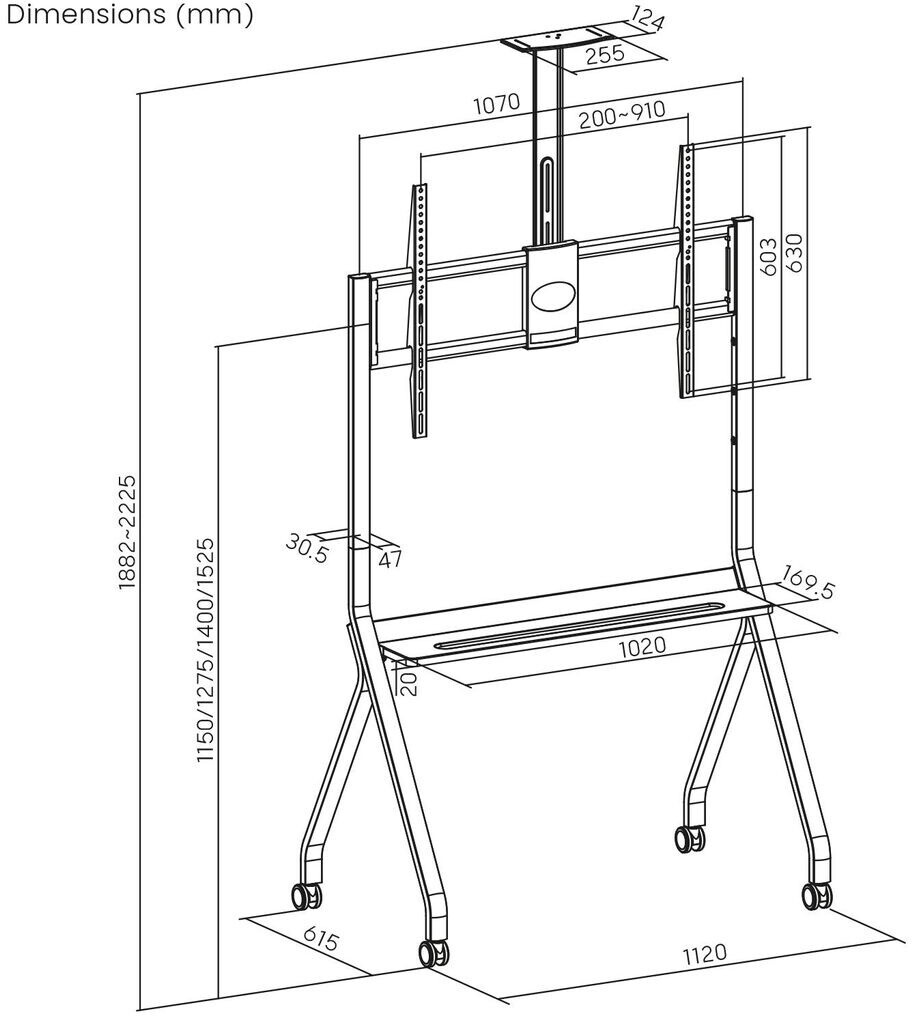 Dimensions (mm)

124
255
1070
200~910
603
630
1882~2225
1150/1275/1400/1525
30.5
47
169.5
1020
20
615
1120