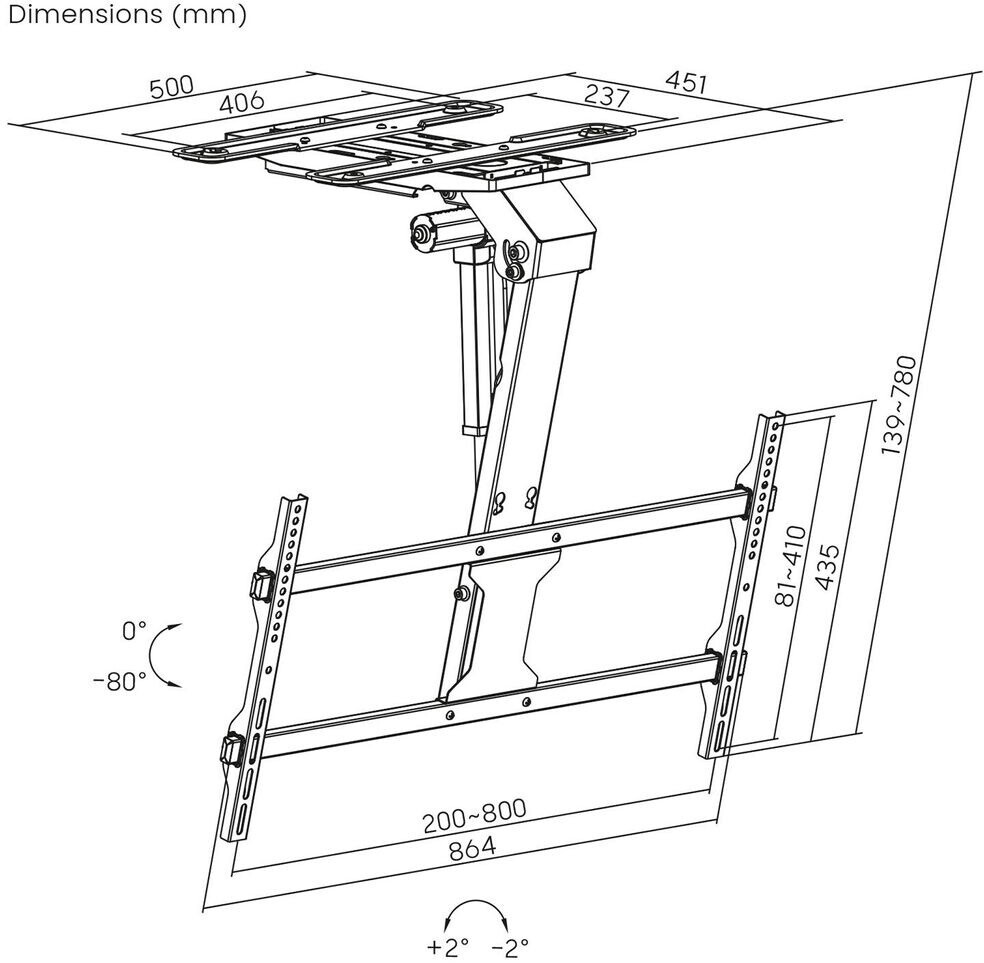 Dimensions (mm)

500
406
237
451
139~780
81~410
435
0°
-80°
200~800
864
+2°
-2°