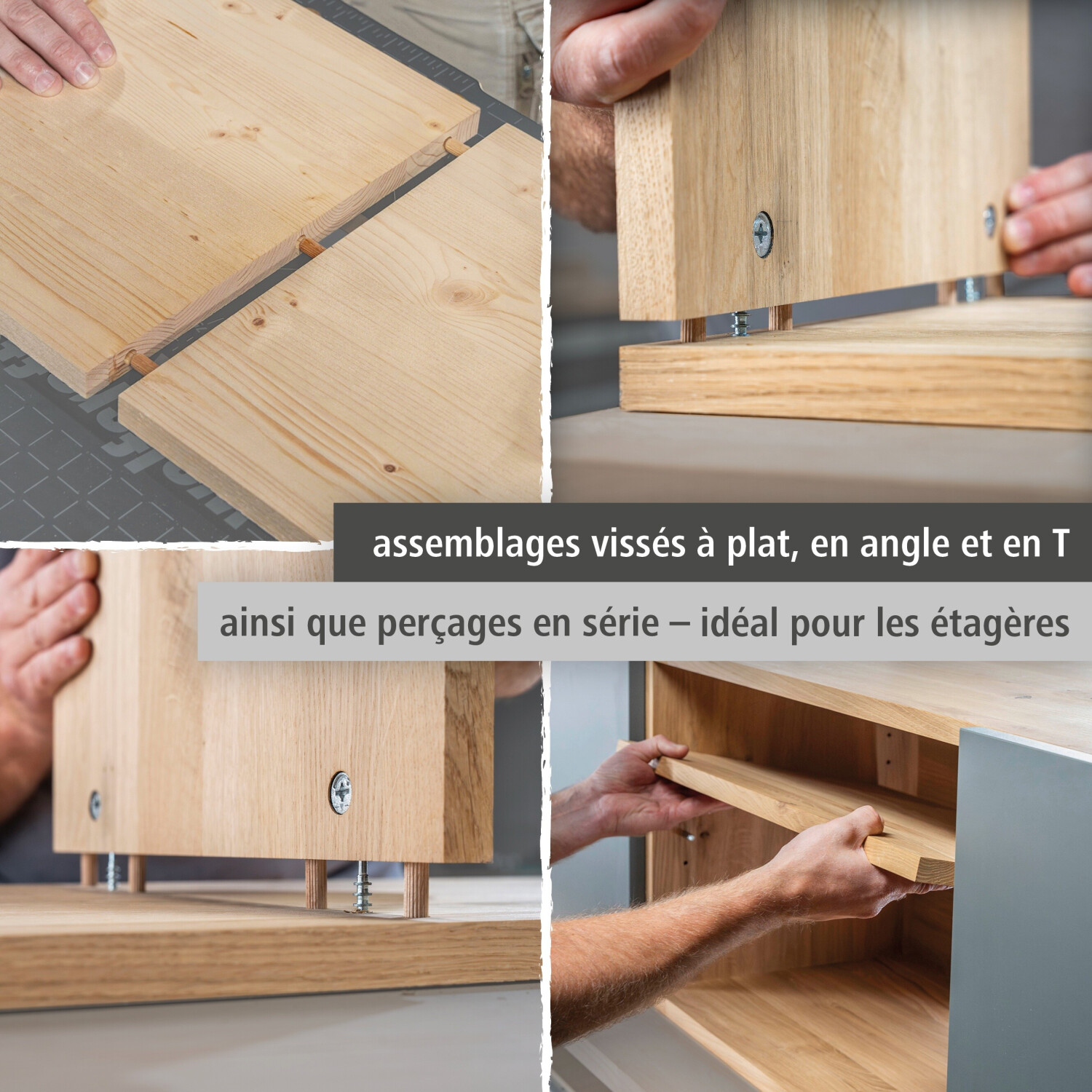 assemblages vissés à plat, en angle et en T

ainsi que perçages en série – idéal pour les étagères