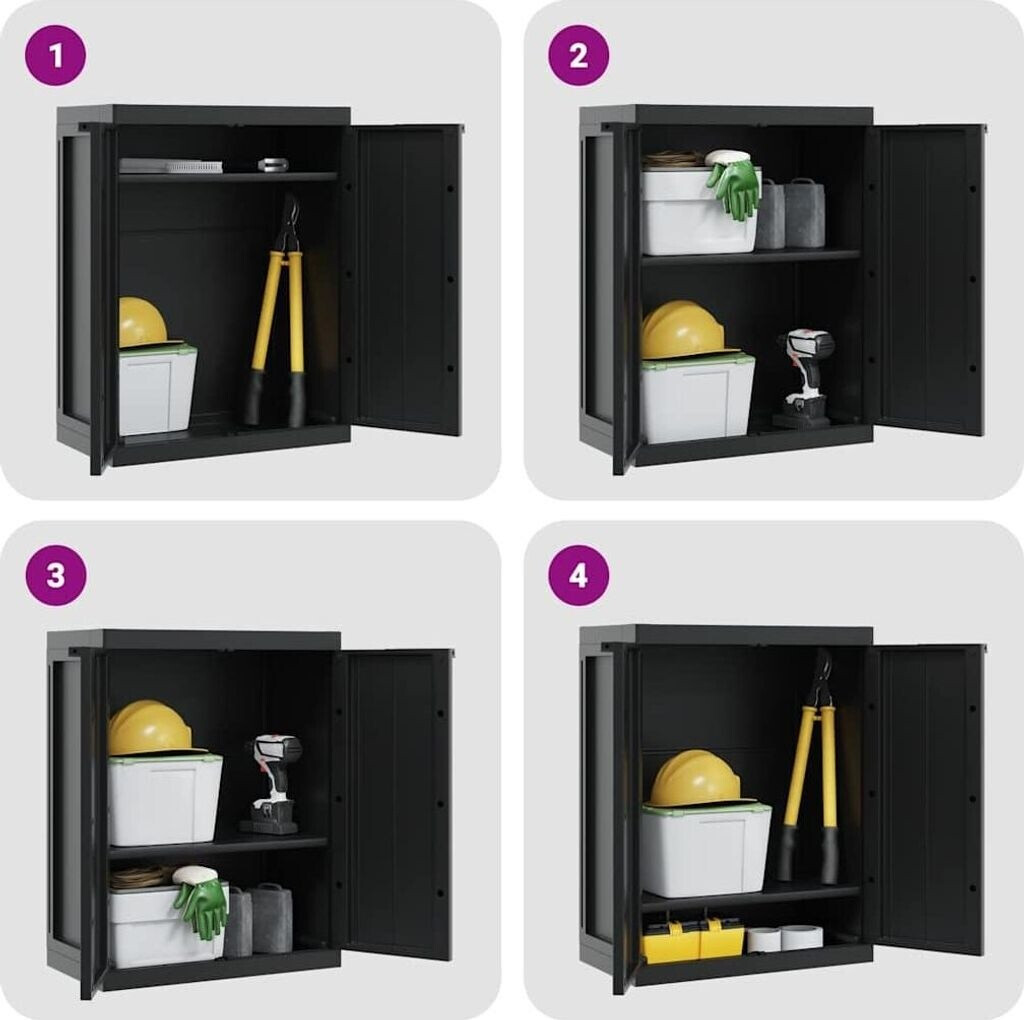 1

2

3

4