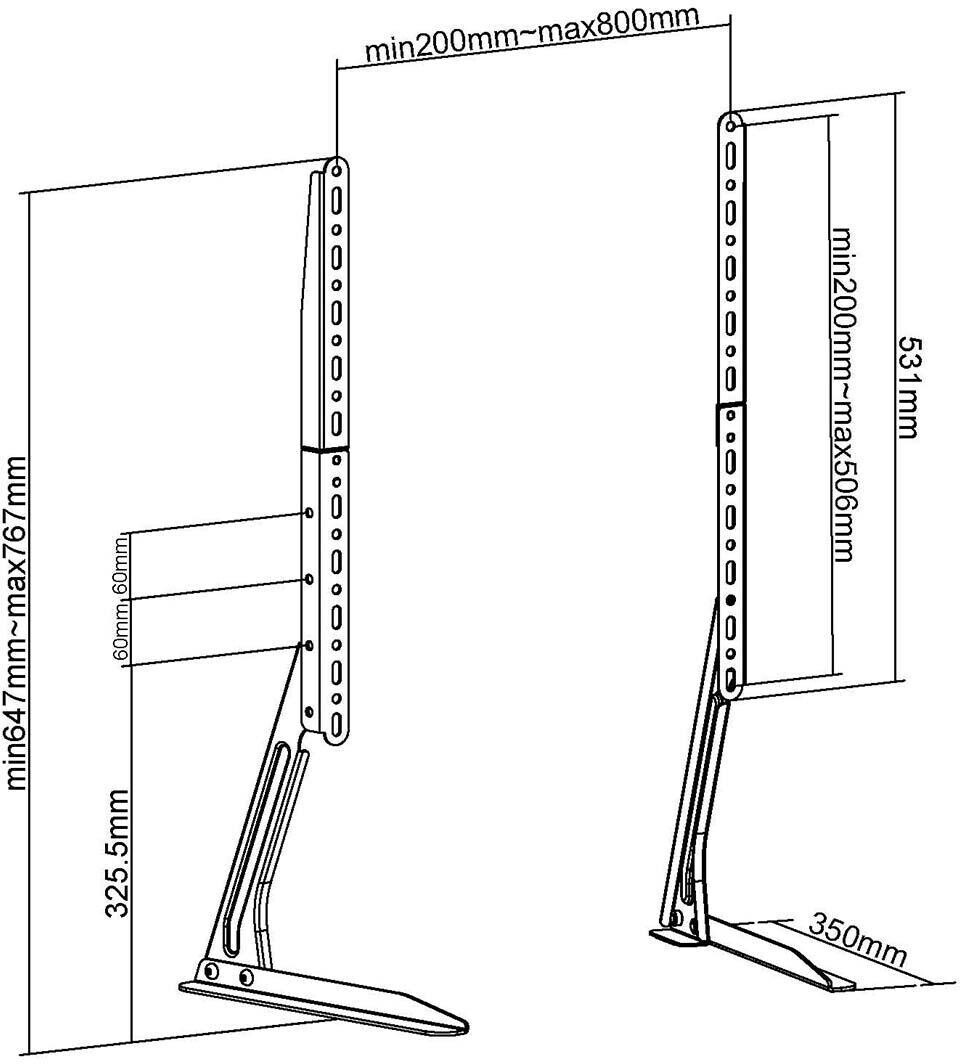 min200mm~max800mm

min647mm~max767mm

60mm
60mm

325.5mm

min200mm~max506mm

531mm

350mm