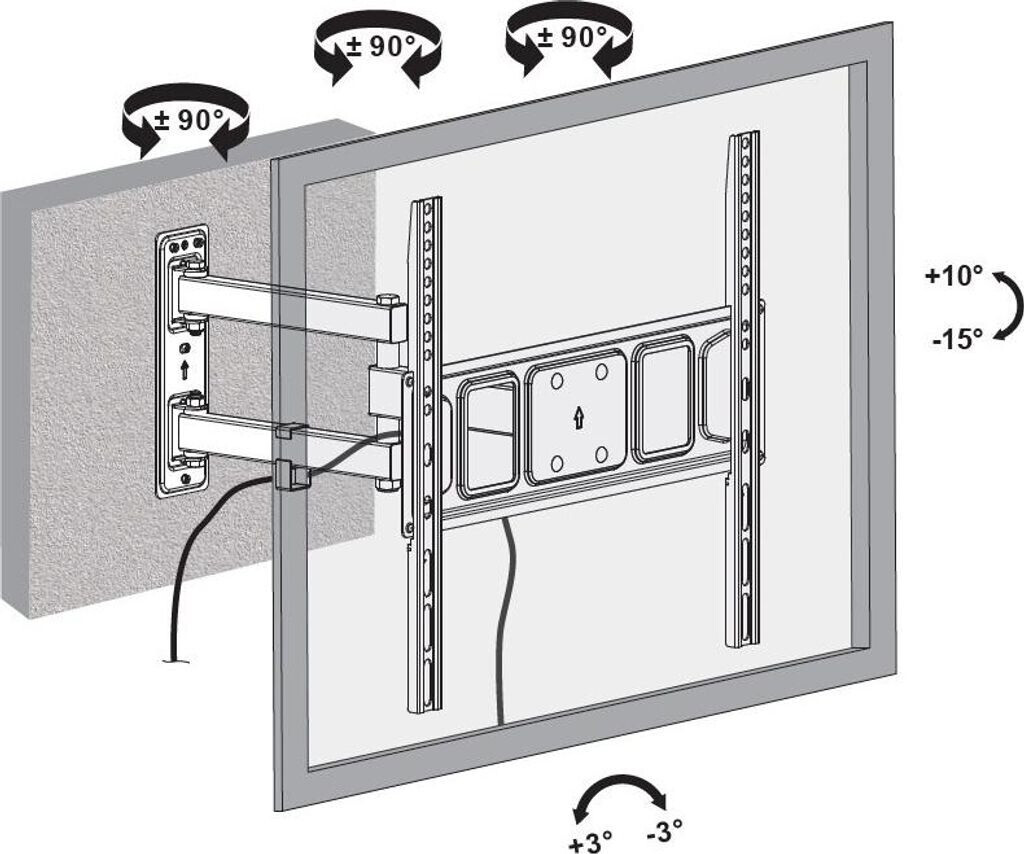 ± 90°
± 90°
± 90°

+10°
-15°

+3°
-3°