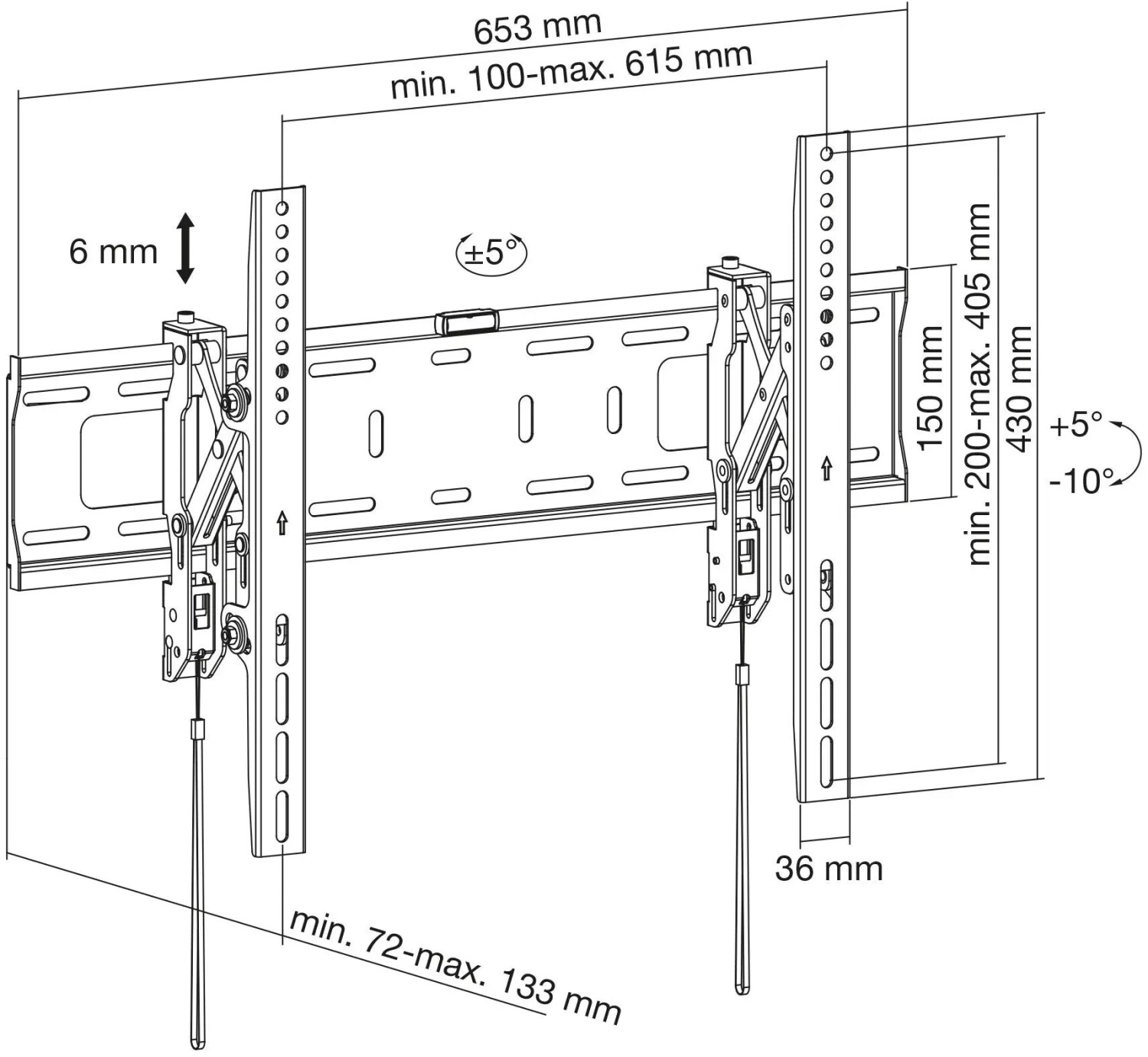 653 mm

min. 100-max. 615 mm

6 mm

±5°

150 mm

min. 200-max. 405 mm

430 mm

+5°

-10°

36 mm

min. 72-max. 133 mm