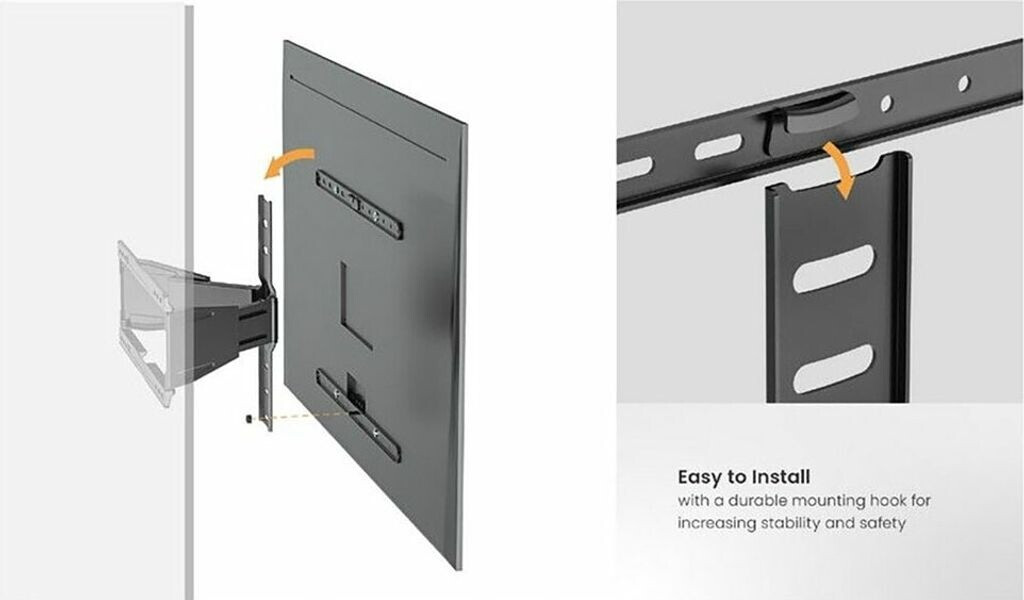 Easy to Install
with a durable mounting hook for increasing stability and safety