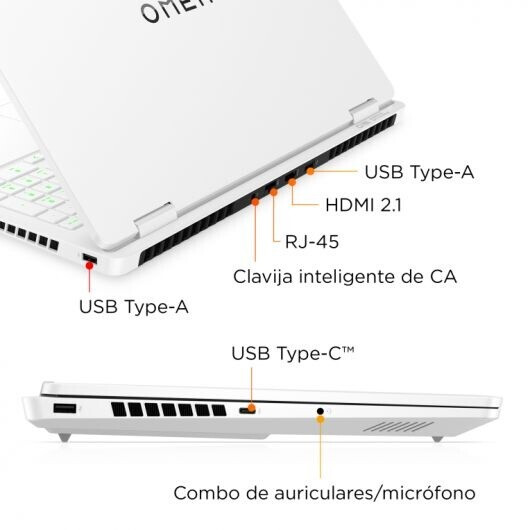 OMEN

USB Type-A

HDMI 2.1

RJ-45

Clavija inteligente de CA

USB Type-A

USB Type-C™

Combo de auriculares/micrófono