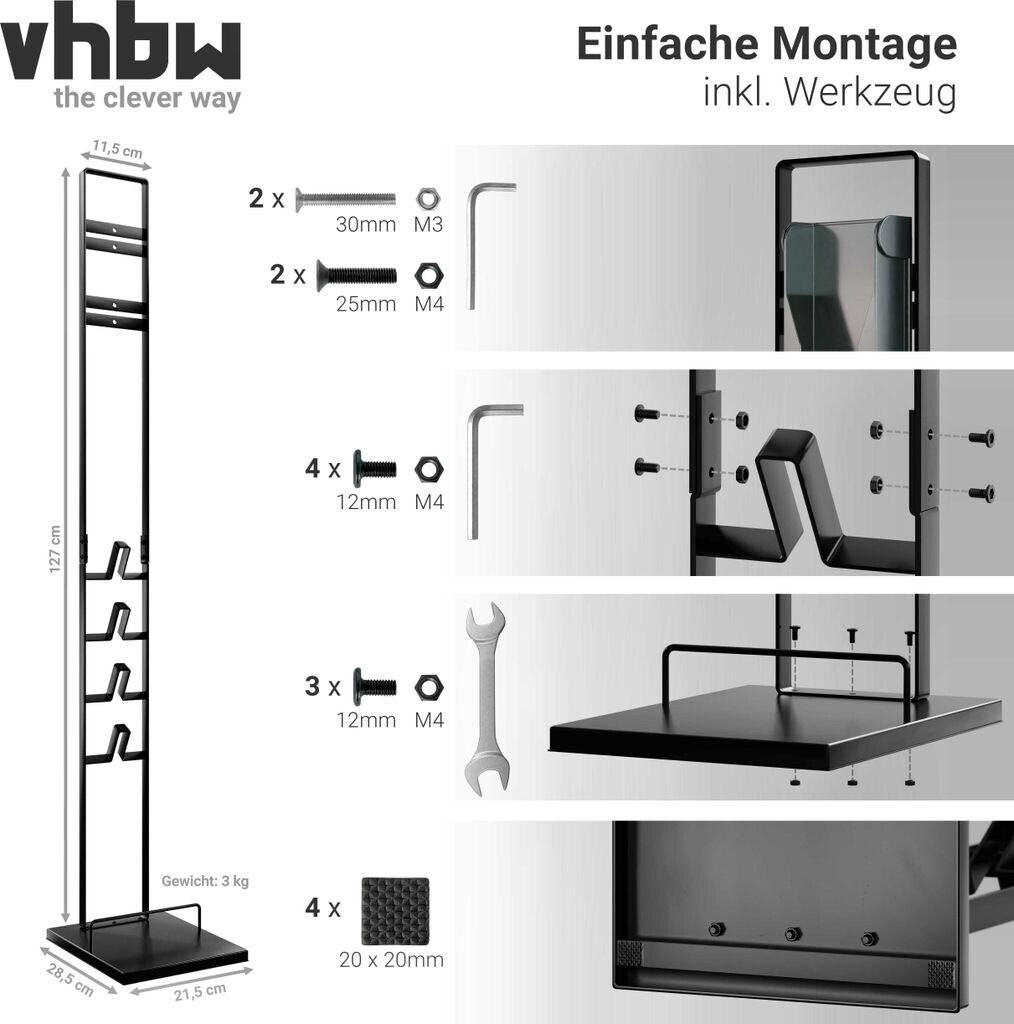 vhbw
the clever way

Einfache Montage
inkl. Werkzeug

11,5 cm

127 cm

Gewicht: 3 kg

28,5 cm

21,5 cm

2 x
30mm M3

2 x
25mm M4

4 x
12mm M4

3 x
12mm M4

4 x
20 x 20mm