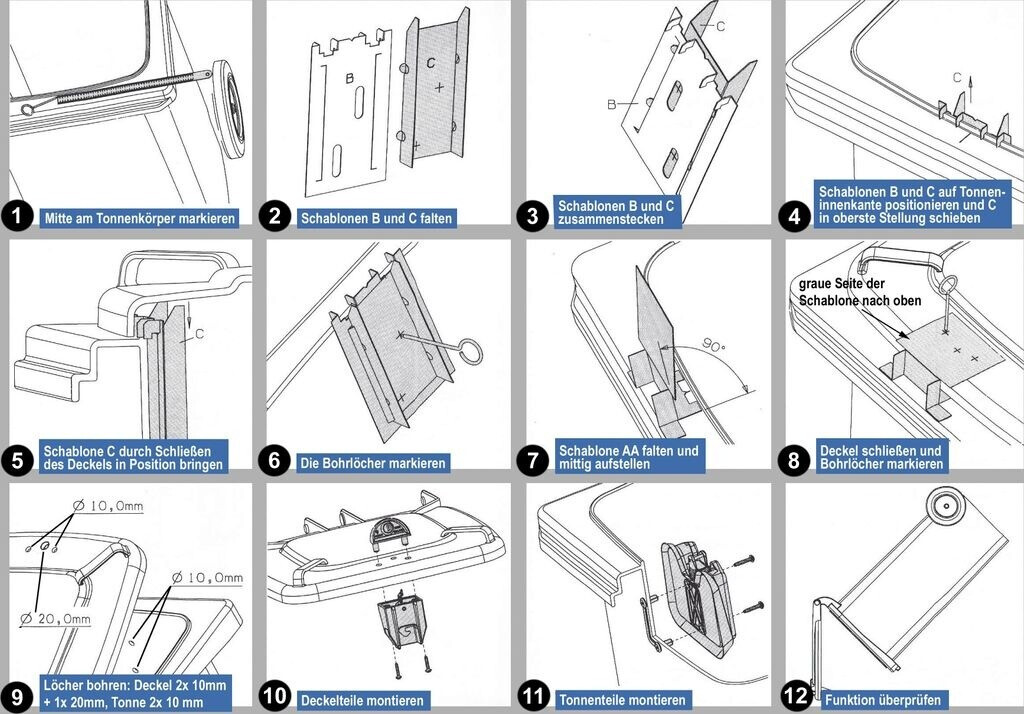 1 Mitte am Tonnenkörper markieren

B C
2 Schablonen B und C falten

C B
3 Schablonen B und C zusammenstecken

C
4 Schablonen B und C auf Tonneninnenkante positionieren und C in oberste Stellung schieben

C
5 Schablone C durch Schließen des Deckels in Position bringen

6 Die Bohrlöcher markieren

90°
7 Schablone AA falten und mittig aufstellen

graue Seite der Schablone nach oben
8 Deckel schließen und Bohrlöcher markieren

$\varnothing$ 10,0mm
$\varnothing$ 20,0mm
$\varnothing$ 10,0mm
9 Löcher bohren: Deckel 2x 10mm + 1x 20mm, Tonne 2x 10 mm

10 Deckelteile montieren

11 Tonnenteile montieren

12 Funktion überprüfen