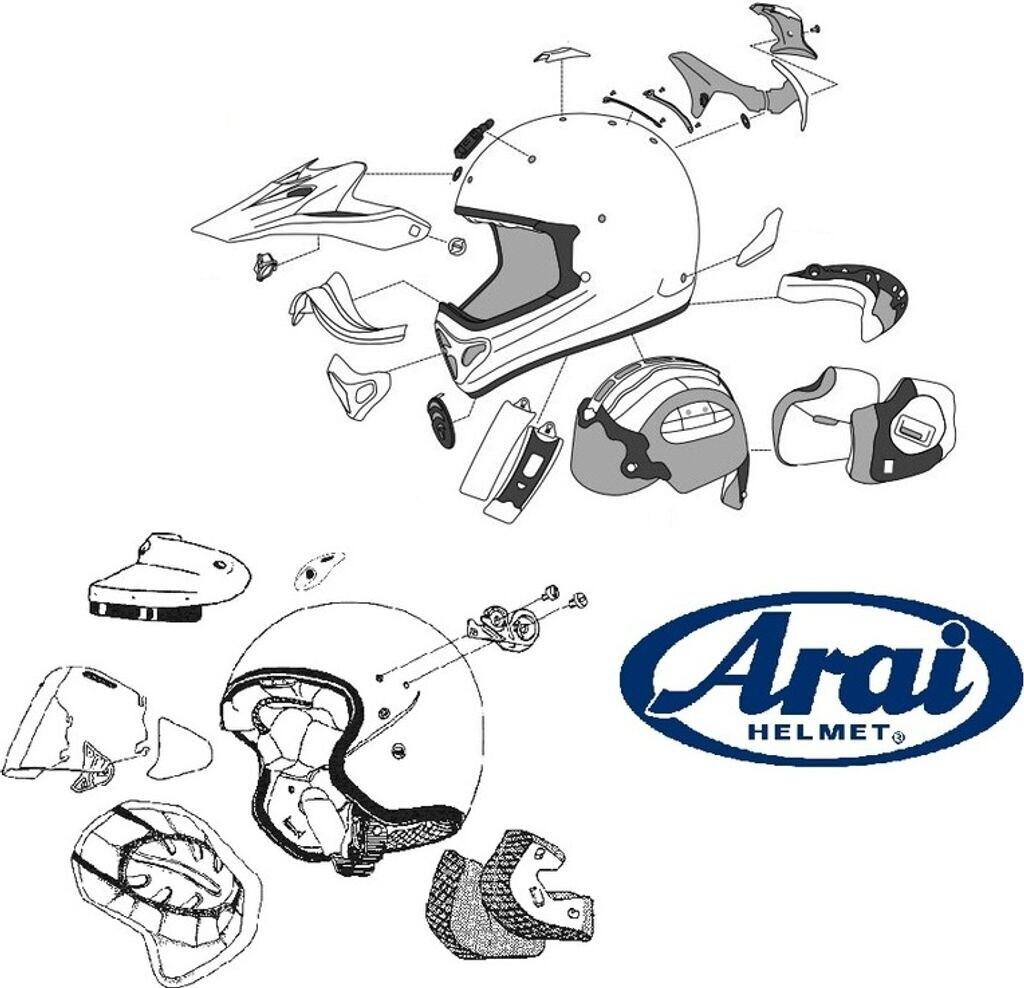 Arai
HELMET®