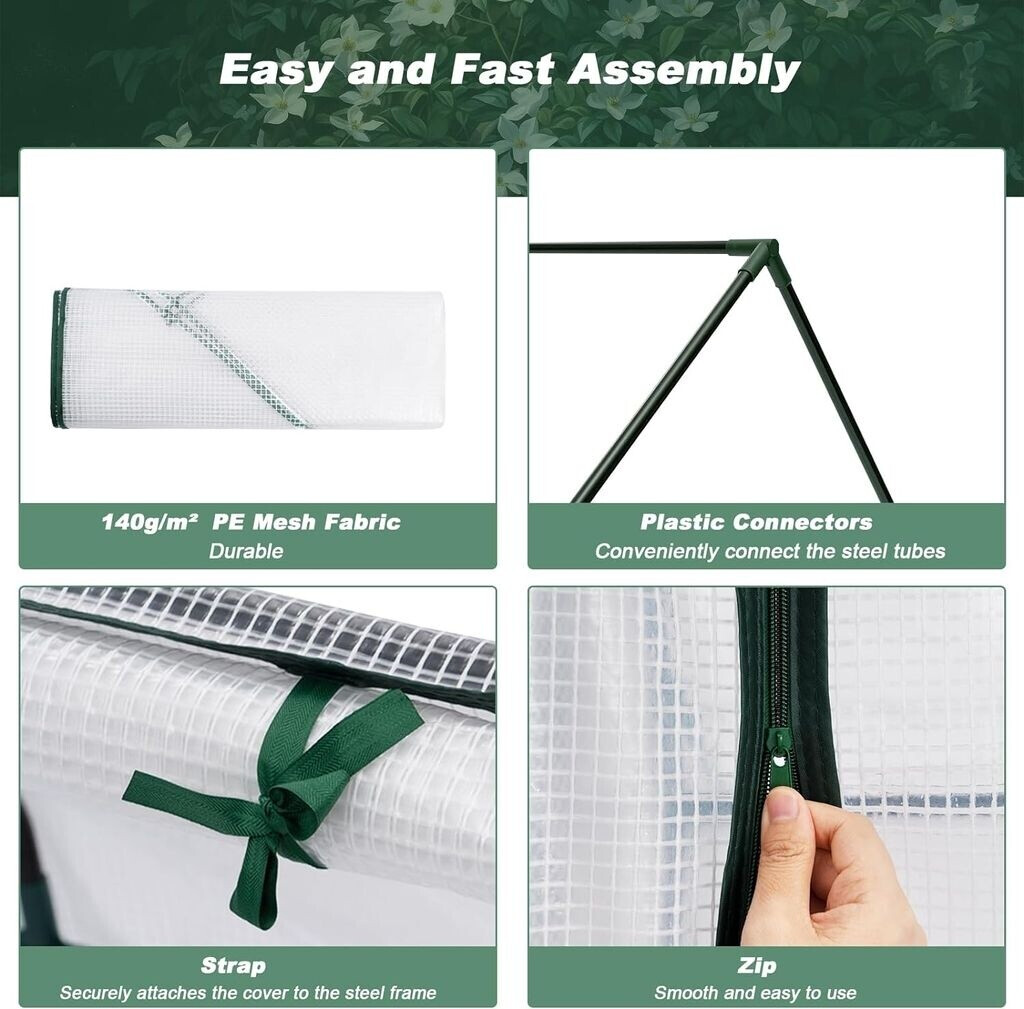 Easy and Fast Assembly

140g/m² PE Mesh Fabric
Durable

Plastic Connectors
Conveniently connect the steel tubes

Strap
Securely attaches the cover to the steel frame

Zip
Smooth and easy to use