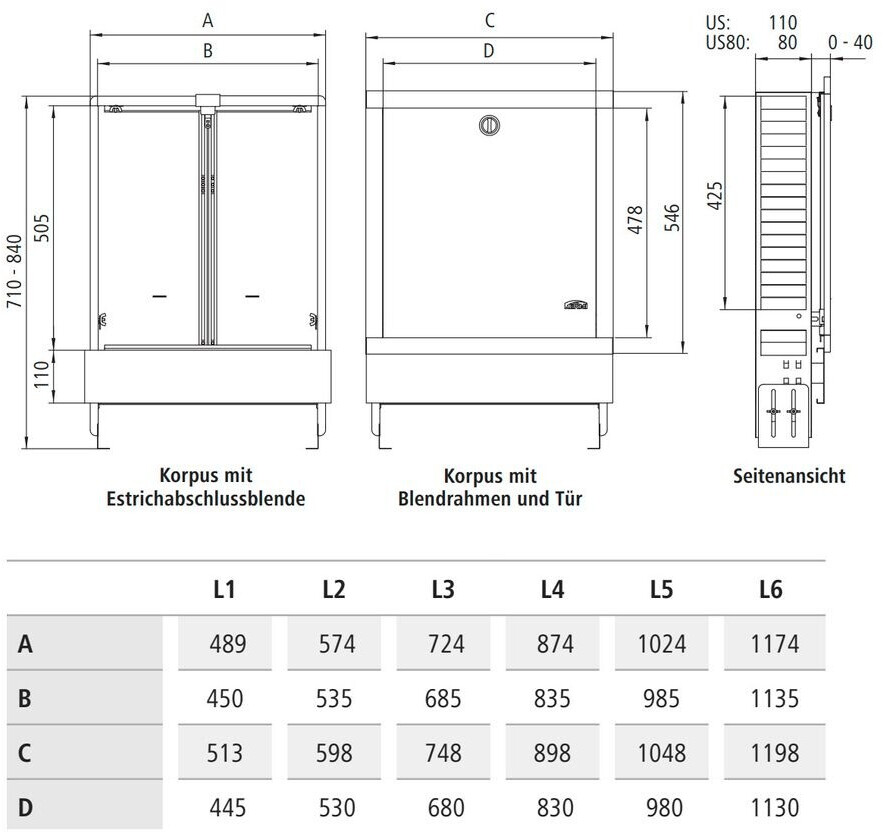 A

B

710 - 840

505

110

Korpus mit Estrichabschlussblende

C

D

478

546

Korpus mit Blendrahmen und Tür

US: 110
US80: 80 0 - 40

425

Seitenansicht

| | L1 | L2 | L3 | L4 | L5 | L6 |
|---|---|---|---|---|---|---|
| A | 489 | 574 | 724 | 874 | 1024 | 1174 |
| B | 450 | 535 | 685 | 835 | 985 | 1135 |
| C | 513 | 598 | 748 | 898 | 1048 | 1198 |
| D | 445 | 530 | 680 | 830 | 980 | 1130 |