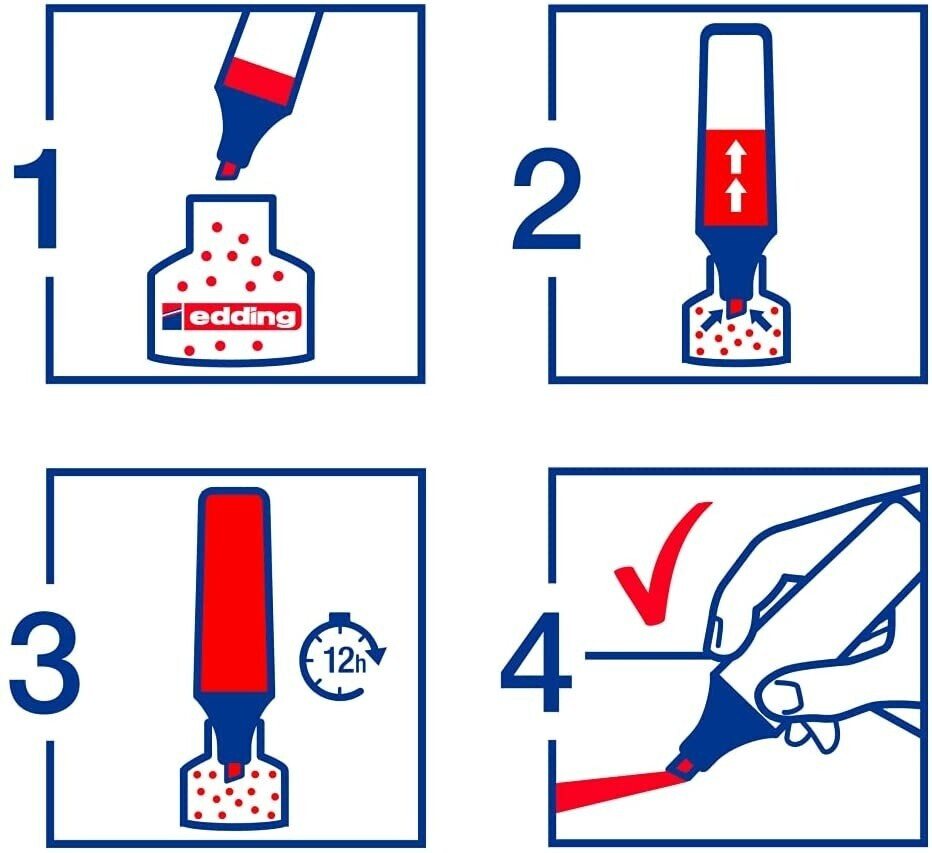 1

edding

2

3

12h

4