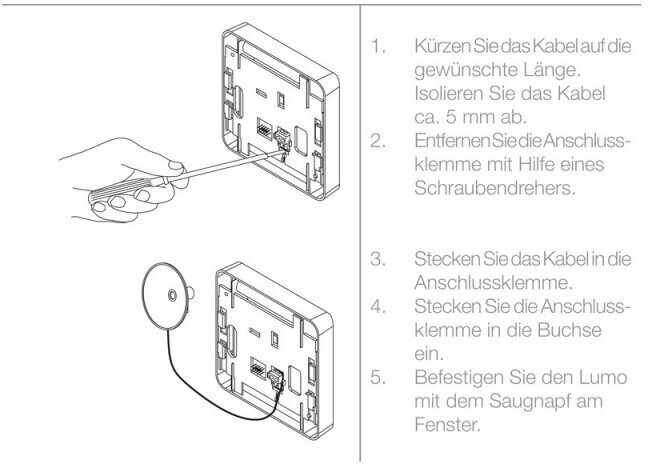 1. Kürzen Sie das Kabel auf die gewünschte Länge. Isolieren Sie das Kabel ca. 5 mm ab.
2. Entfernen Sie die Anschlussklemme mit Hilfe eines Schraubendrehers.

3. Stecken Sie das Kabel in die Anschlussklemme.
4. Stecken Sie die Anschlussklemme in die Buchse ein.
5. Befestigen Sie den Lumo mit dem Saugnapf am Fenster.