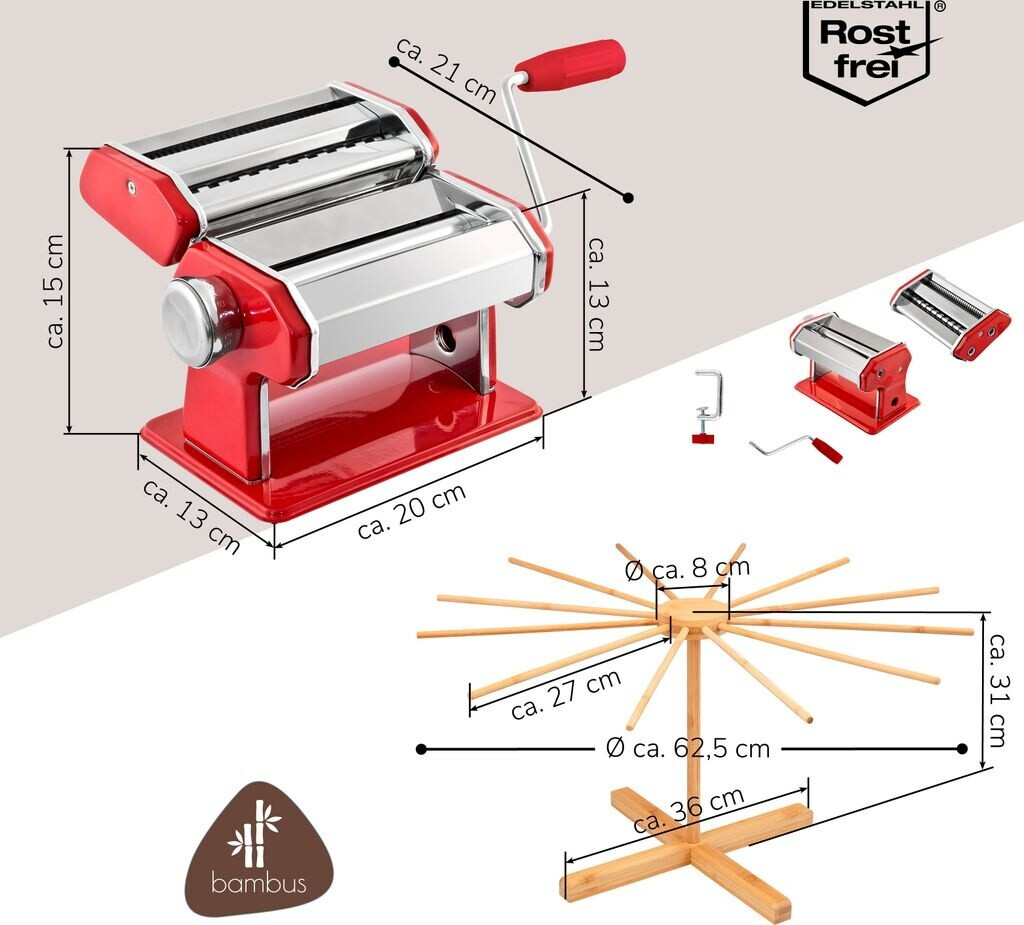 EDELSTAHL ®
Rost frei

ca. 21 cm
ca. 15 cm
ca. 13 cm
ca. 13 cm
ca. 20 cm

Ø ca. 8 cm
ca. 27 cm
ca. 31 cm
Ø ca. 62,5 cm
ca. 36 cm

bambus