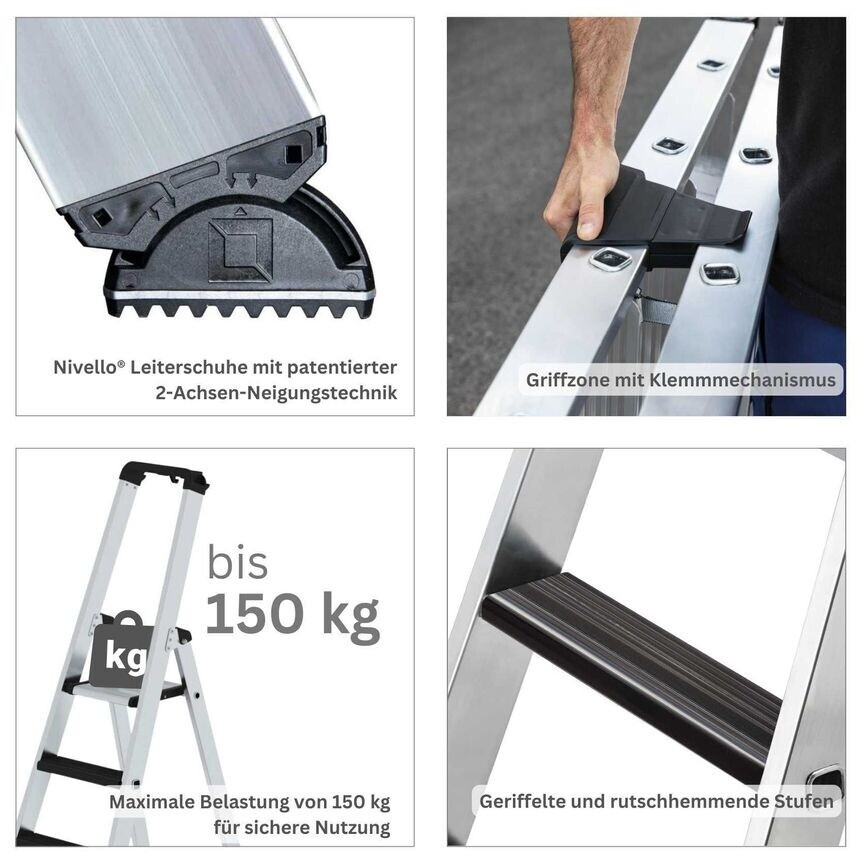 Nivello® Leiterschuhe mit patentierter 2-Achsen-Neigungstechnik

Griffzone mit Klemmmechanismus

bis
150 kg

kg

Maximale Belastung von 150 kg für sichere Nutzung

Geriffelte und rutschhemmende Stufen