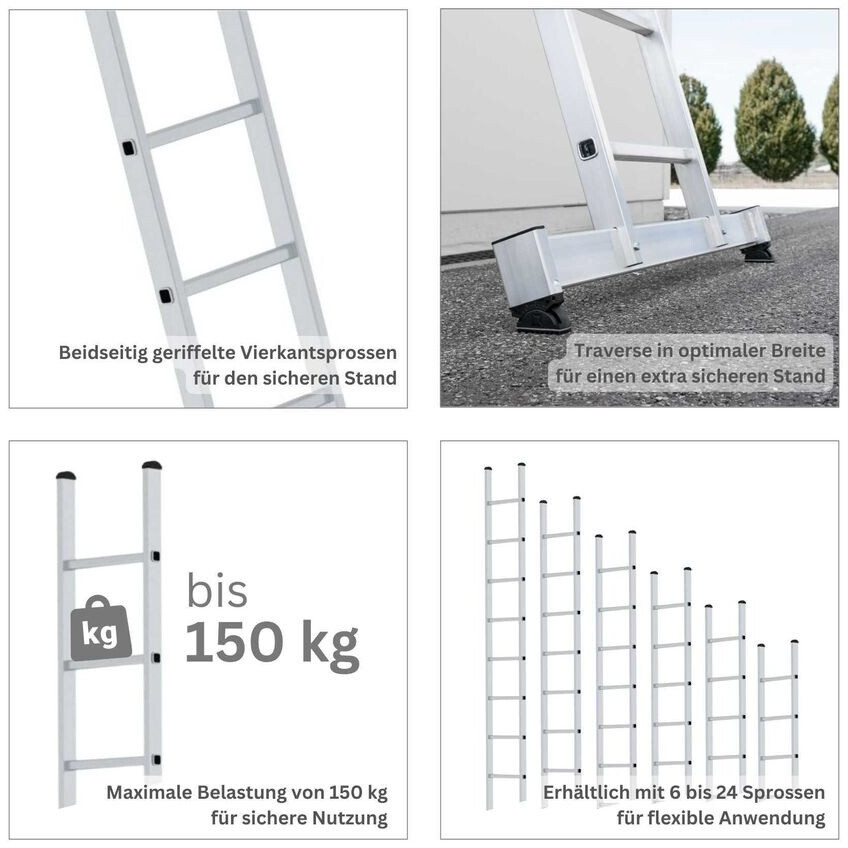 Beidseitig geriffelte Vierkantsprossen für den sicheren Stand

Traverse in optimaler Breite für einen extra sicheren Stand

kg

bis
150 kg

Maximale Belastung von 150 kg für sichere Nutzung

Erhältlich mit 6 bis 24 Sprossen für flexible Anwendung