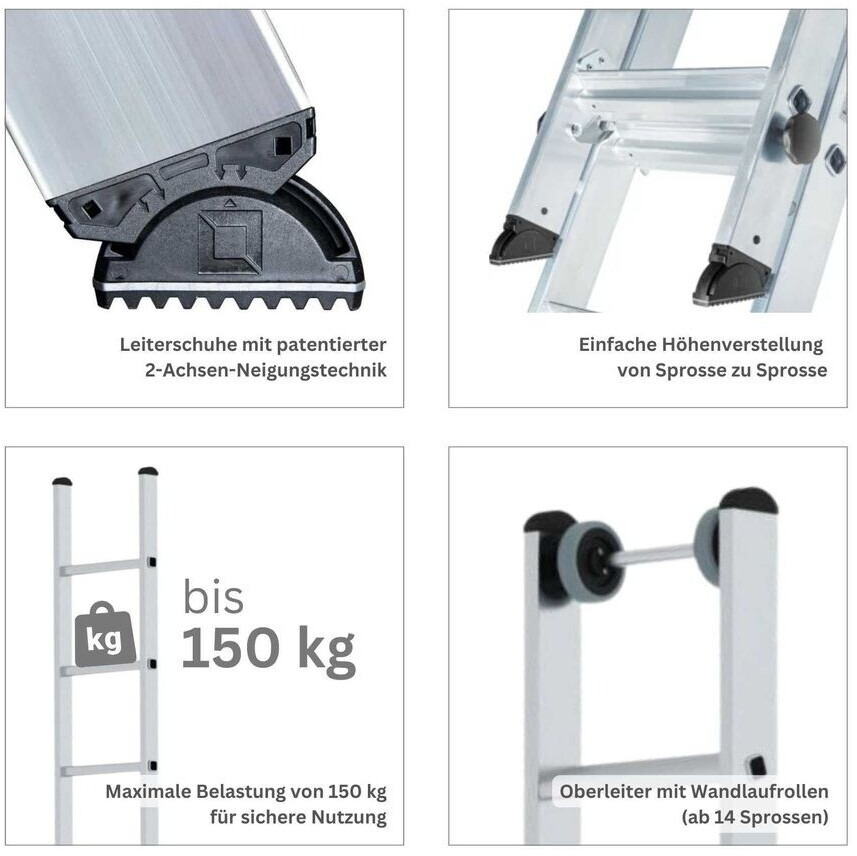 Leiterschuhe mit patentierter 2-Achsen-Neigungstechnik

Einfache Höhenverstellung von Sprosse zu Sprosse

kg

bis
150 kg

Maximale Belastung von 150 kg für sichere Nutzung

Oberleiter mit Wandlaufrollen (ab 14 Sprossen)