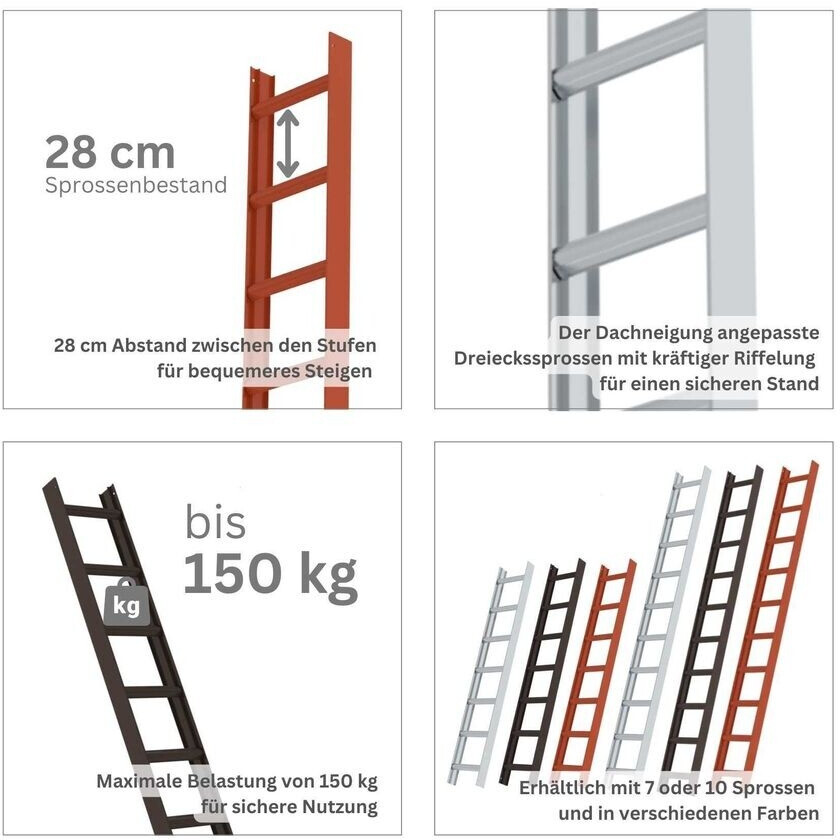 28 cm
Sprossenbestand

28 cm Abstand zwischen den Stufen für bequemeres Steigen

Der Dachneigung angepasste Dreieckssprossen mit kräftiger Riffelung für einen sicheren Stand

bis
150 kg

kg

Maximale Belastung von 150 kg für sichere Nutzung

Erhältlich mit 7 oder 10 Sprossen und in verschiedenen Farben