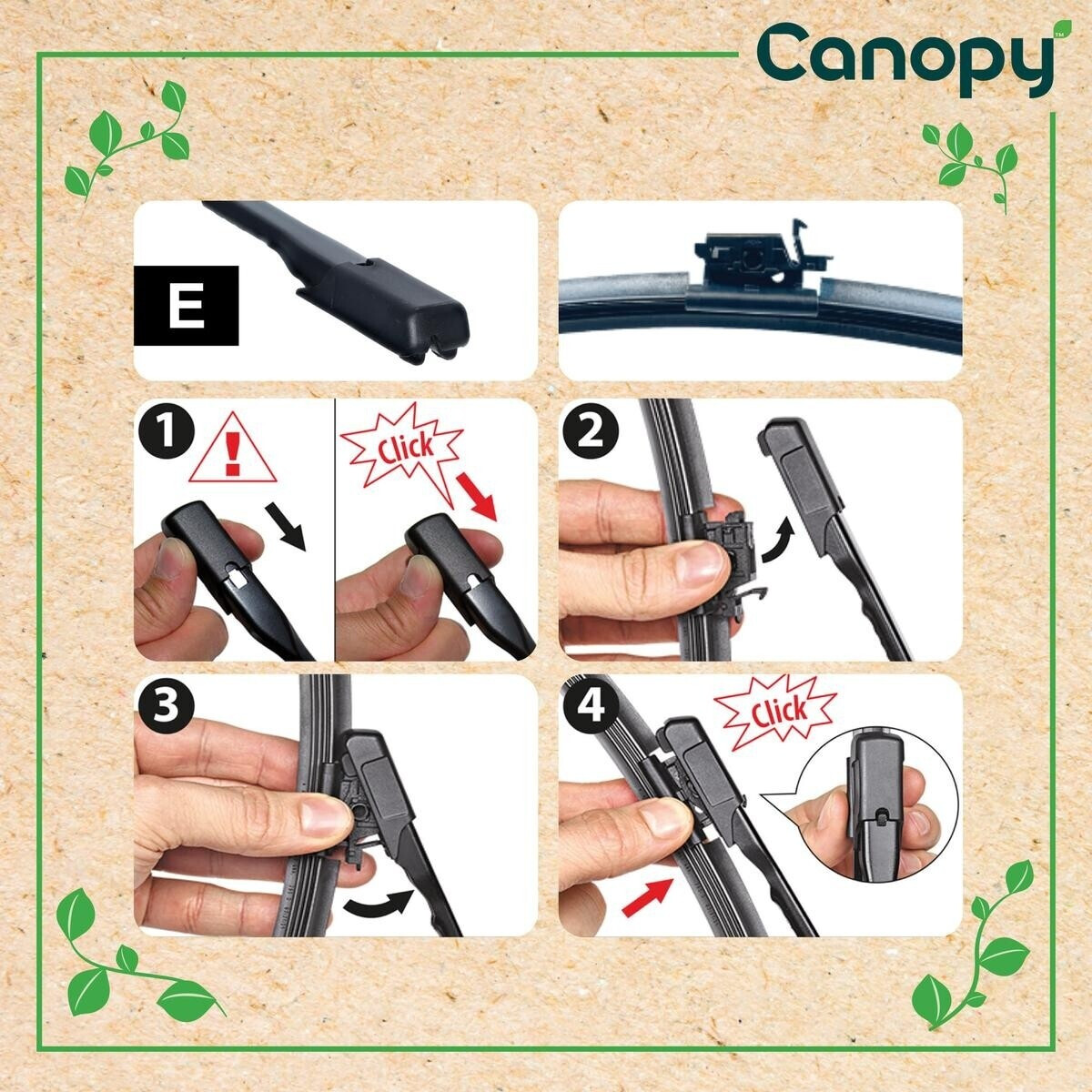 Canopy™

E

1

!

Click

2

3

4

Click