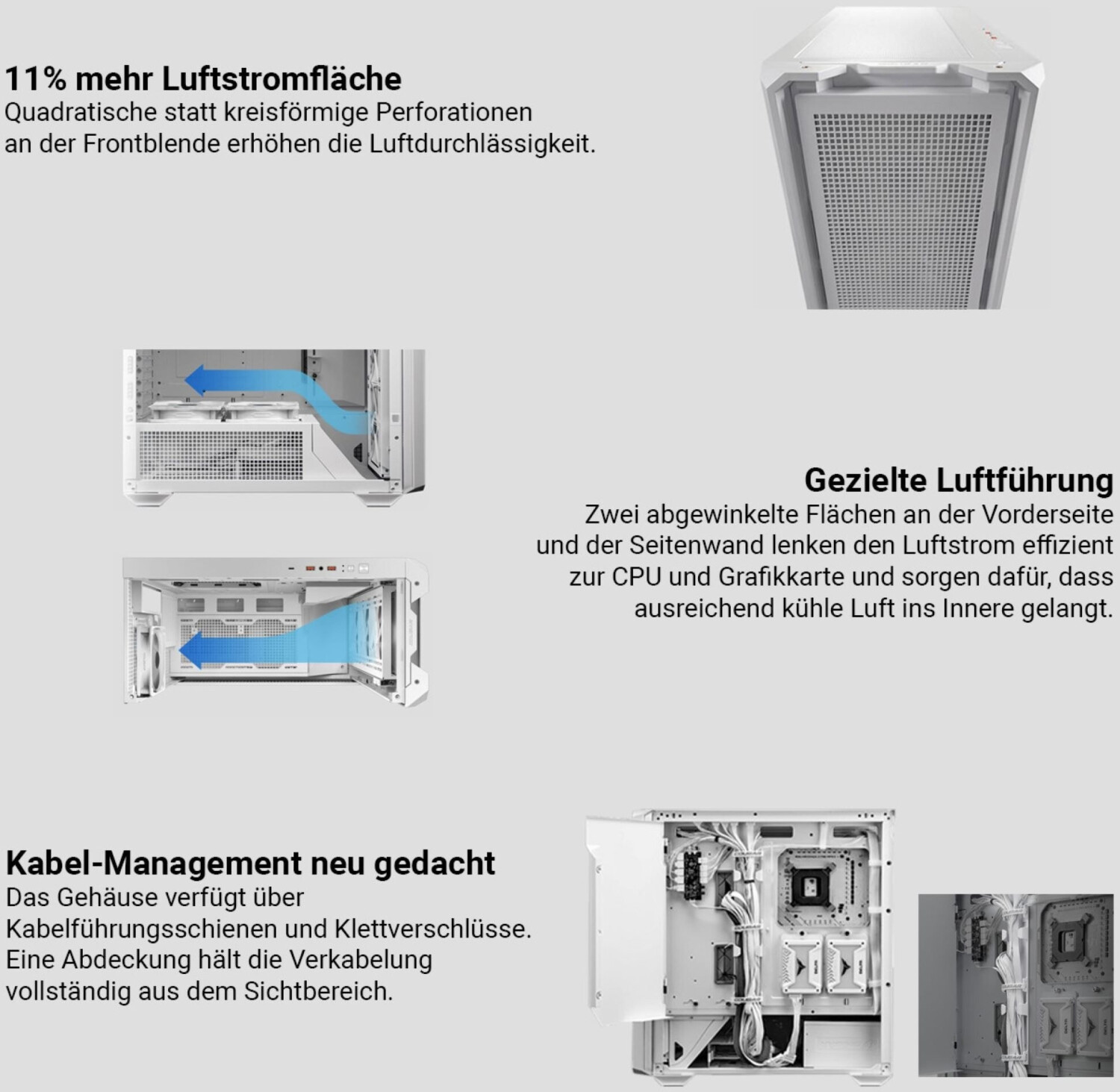 11% mehr Luftstromfläche
Quadratische statt kreisförmige Perforationen an der Frontblende erhöhen die Luftdurchlässigkeit.

Gezielte Luftführung
Zwei abgewinkelte Flächen an der Vorderseite und der Seitenwand lenken den Luftstrom effizient zur CPU und Grafikkarte und sorgen dafür, dass ausreichend kühle Luft ins Innere gelangt.

Kabel-Management neu gedacht
Das Gehäuse verfügt über Kabelführungsschienen und Klettverschlüsse. Eine Abdeckung hält die Verkabelung vollständig aus dem Sichtbereich.