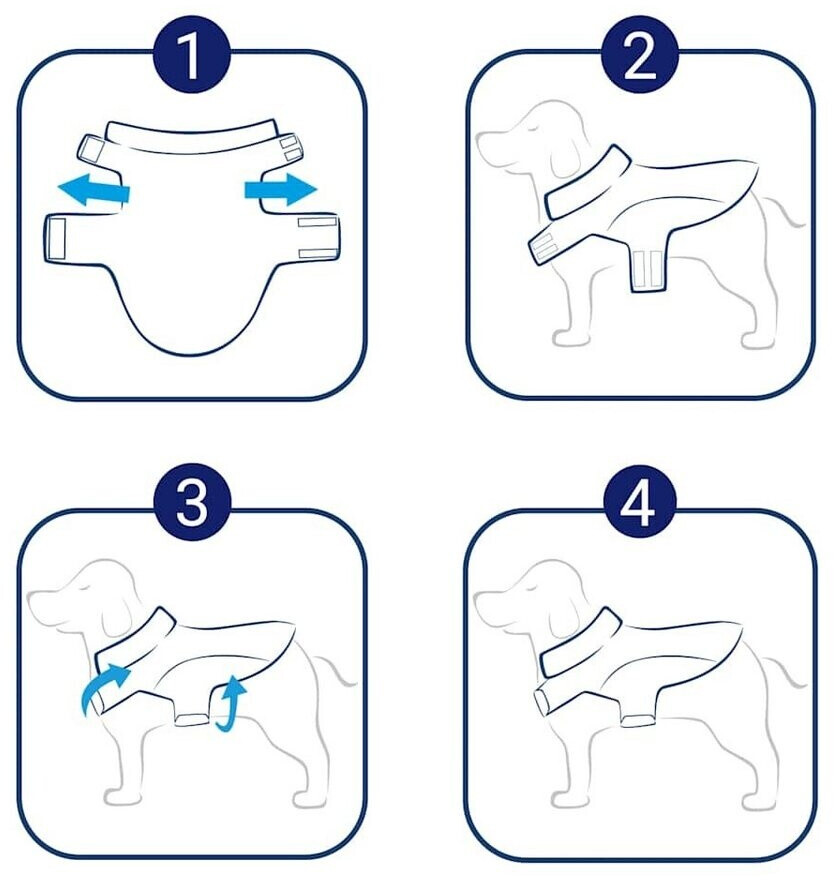 1

2

3

4