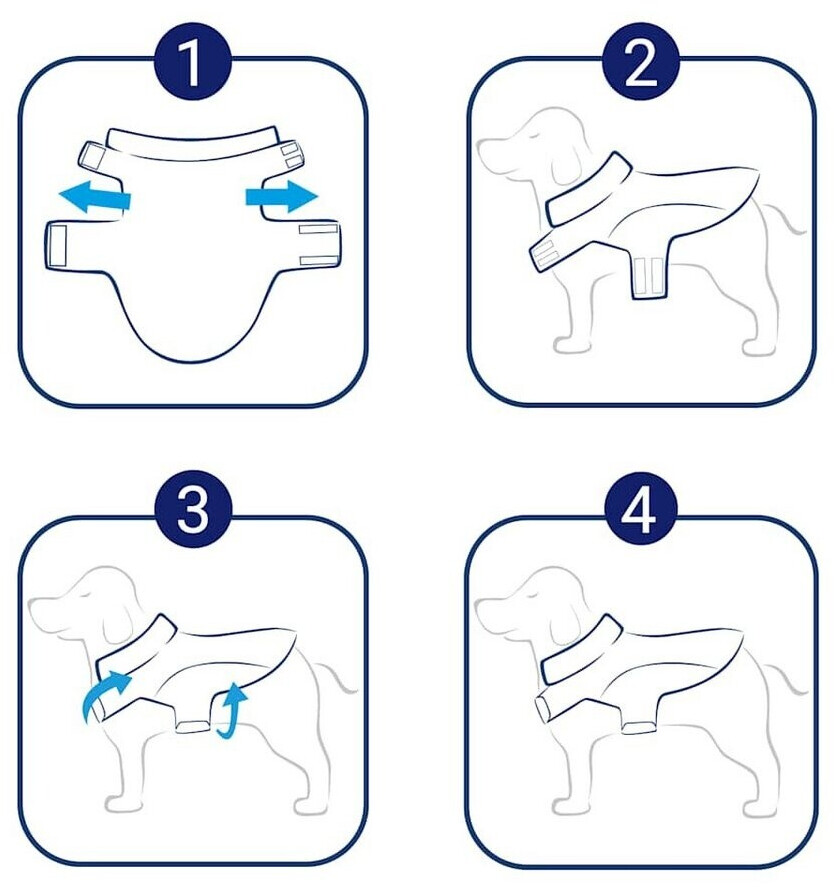 1

2

3

4