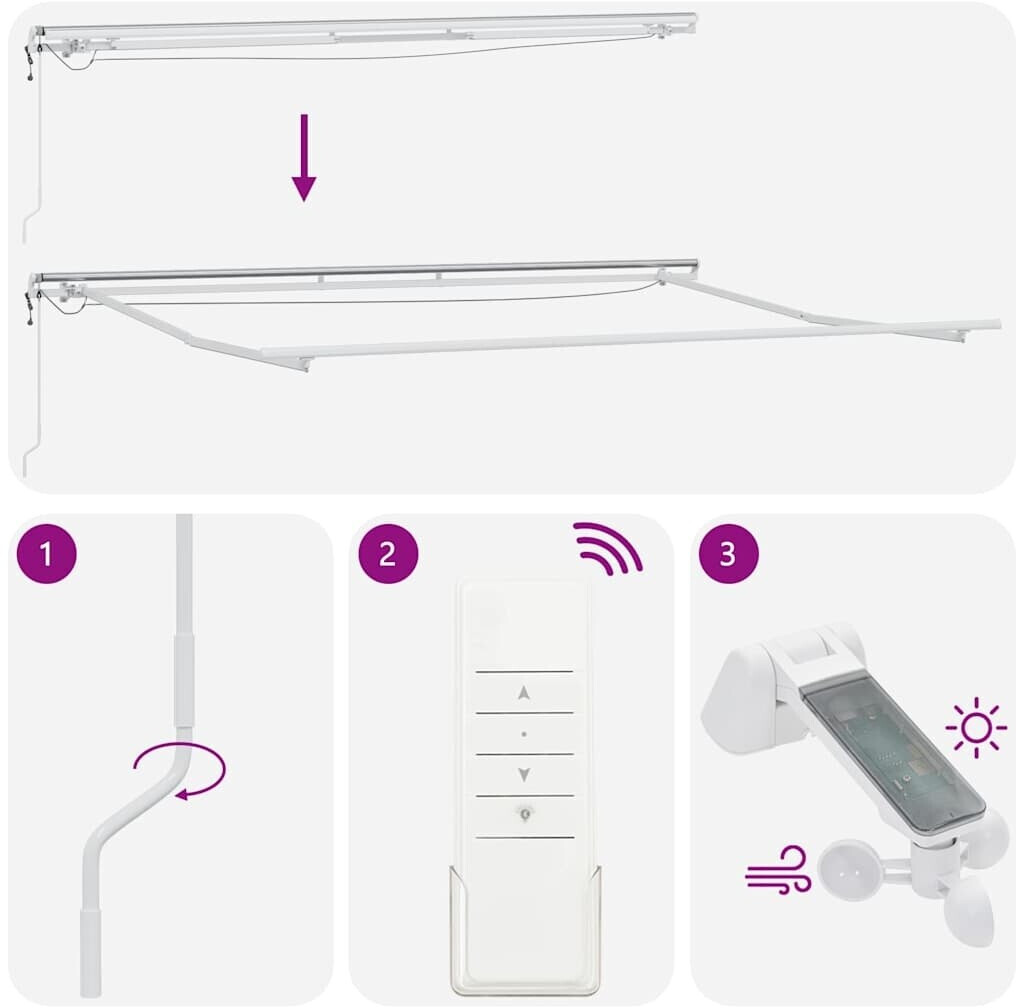 1

2

3