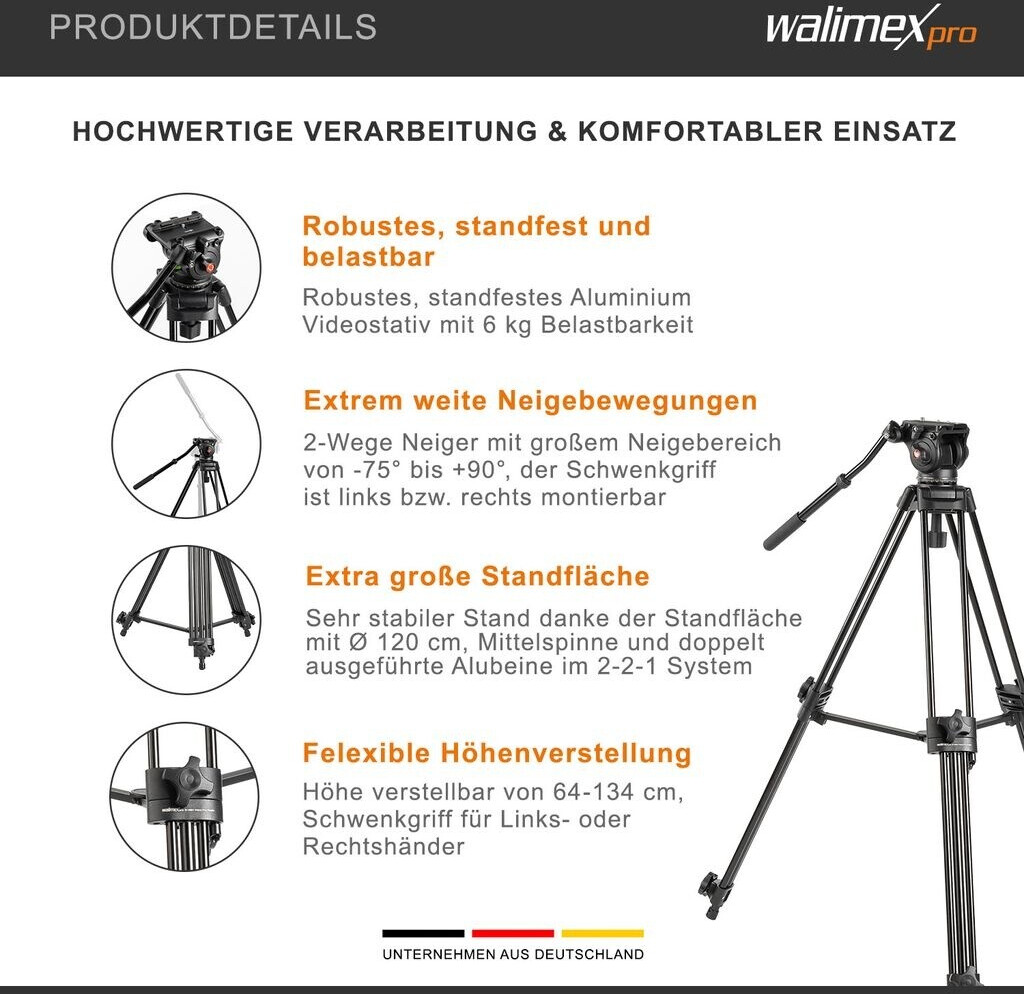 PRODUKTDETAILS

walimex pro

HOCHWERTIGE VERARBEITUNG & KOMFORTABLER EINSATZ

Robustes, standfest und belastbar

Robustes, standfestes Aluminium Videostativ mit 6 kg Belastbarkeit

Extrem weite Neigebewegungen

2-Wege Neiger mit großem Neigebereich von -75° bis +90°, der Schwenkgriff ist links bzw. rechts montierbar

Extra große Standfläche

Sehr stabiler Stand danke der Standfläche mit Ø 120 cm, Mittelspinne und doppelt ausgeführte Alubeine im 2-2-1 System

Felexible Höhenverstellung

Höhe verstellbar von 64-134 cm, Schwenkgriff für Links- oder Rechtshänder

UNTERNEHMEN AUS DEUTSCHLAND