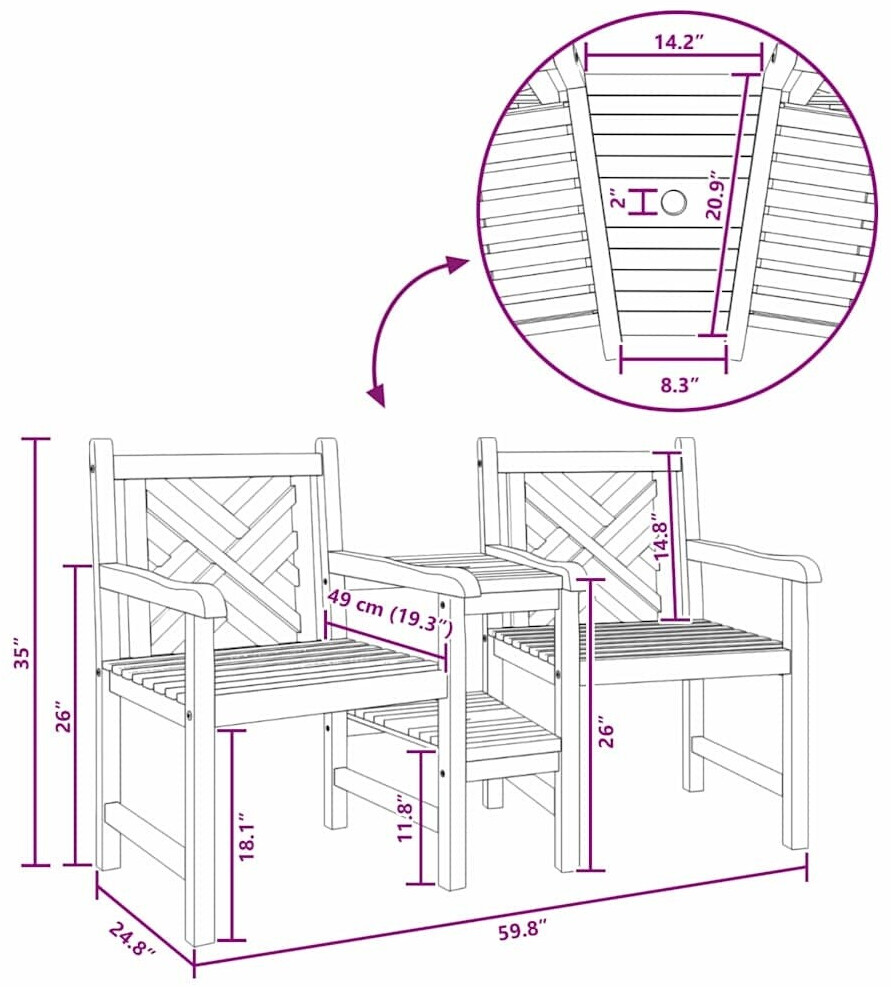 14.2″

2″

20.9″

8.3″

35″

26″

49 cm (19.3″)

14.8″

26″

18.1″

11.8″

24.8″

59.8″