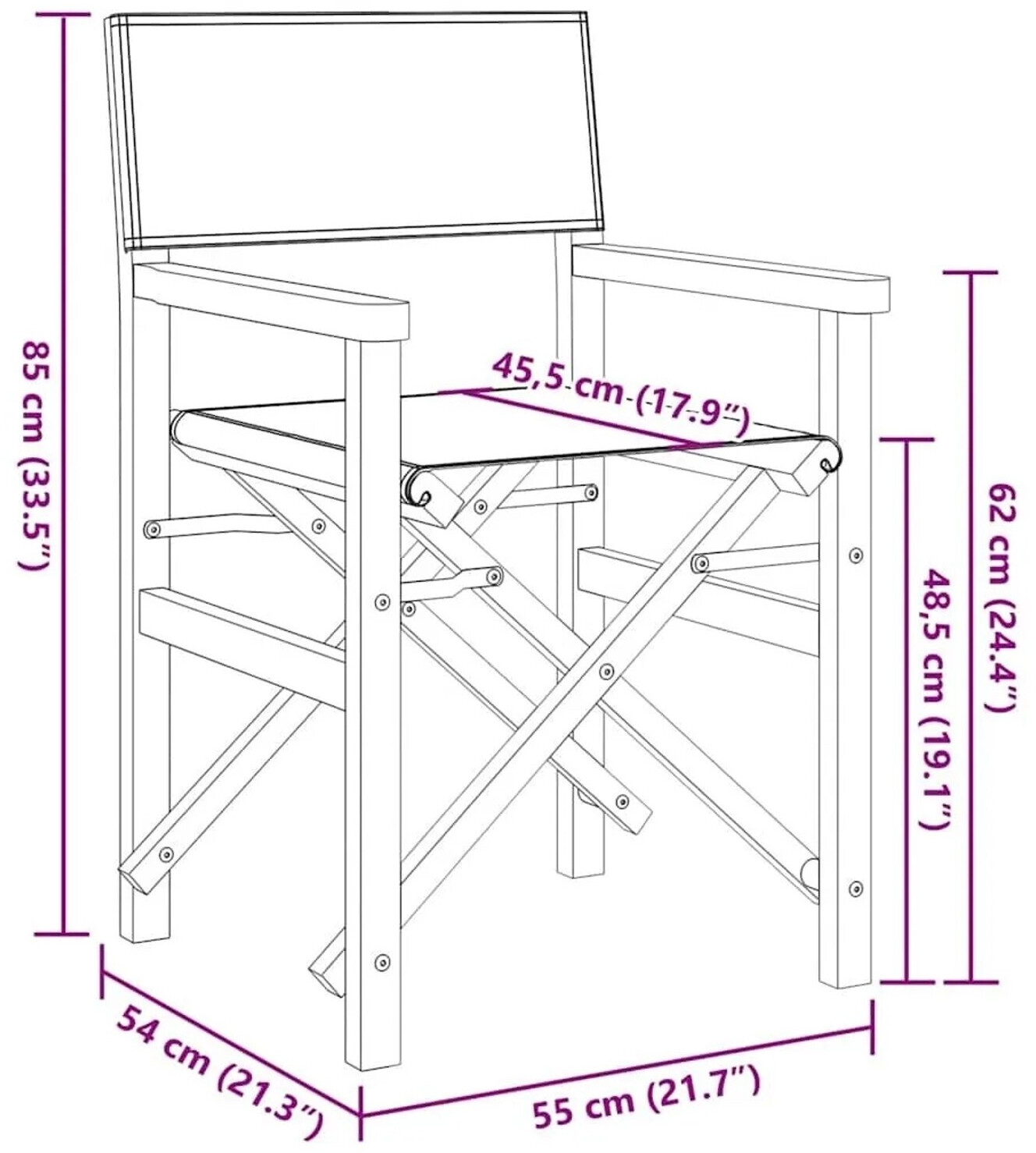 85 cm (33.5")

45,5 cm (17.9")

62 cm (24.4")

48,5 cm (19.1")

54 cm (21.3")

55 cm (21.7")