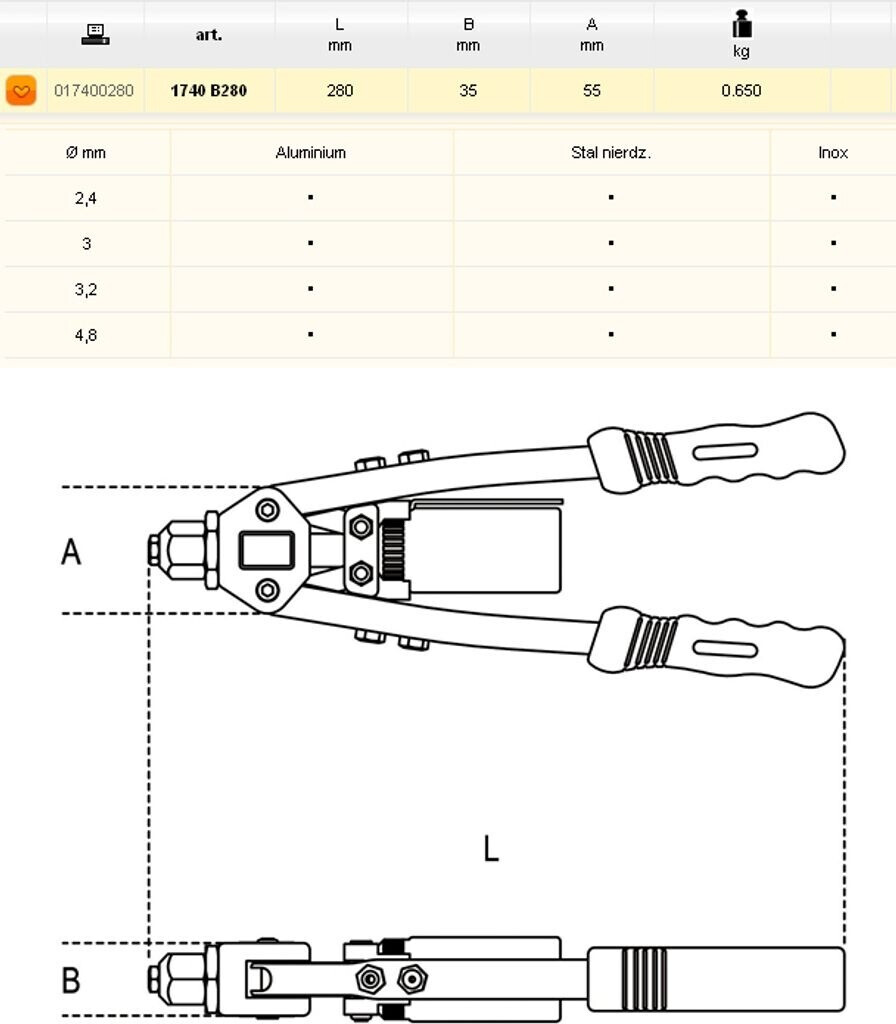 |  | art. | L mm | B mm | A mm | kg |
|---|---|---|---|---|---|
| 017400280 | 1740 B280 | 280 | 35 | 55 | 0.650 |

| Ø mm | Aluminium | Stal nierdz. | Inox |
|---|---|---|---|
| 2,4 | ▪ | ▪ | ▪ |
| 3 | ▪ | ▪ | ▪ |
| 3,2 | ▪ | ▪ | ▪ |
| 4,8 | ▪ | ▪ | ▪ |

A

L

B