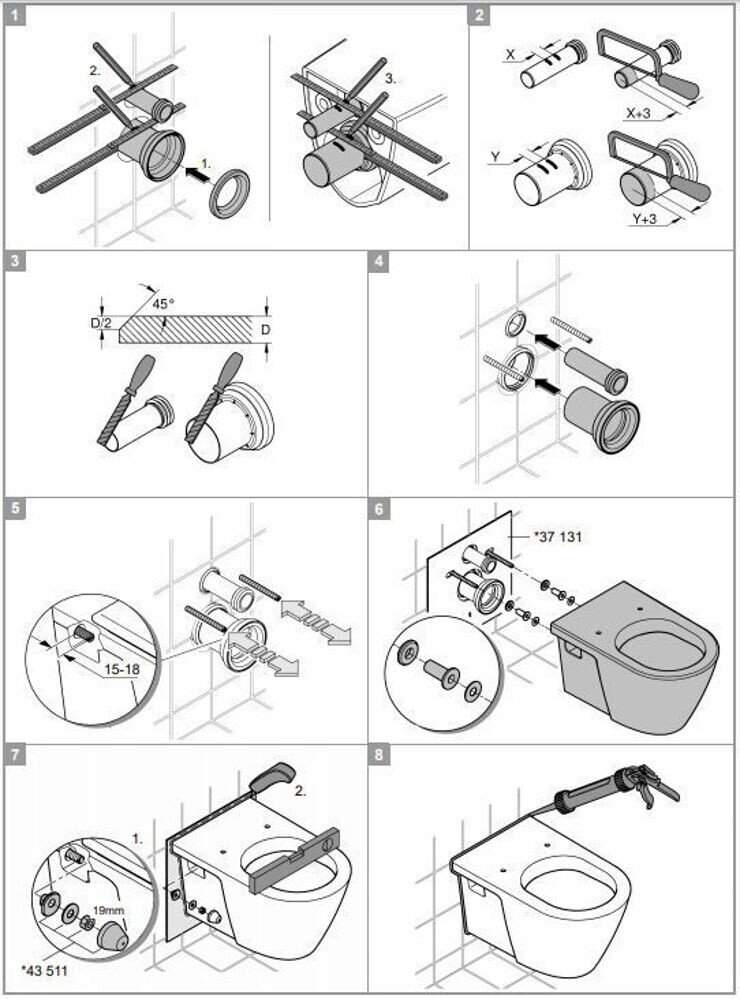 1

2.

1.

3.

2

X

X+3

Y

Y+3

3

45°

D/2

D

4

5

15-18

6

*37 131

7

2.

1.

19mm

*43 511

8