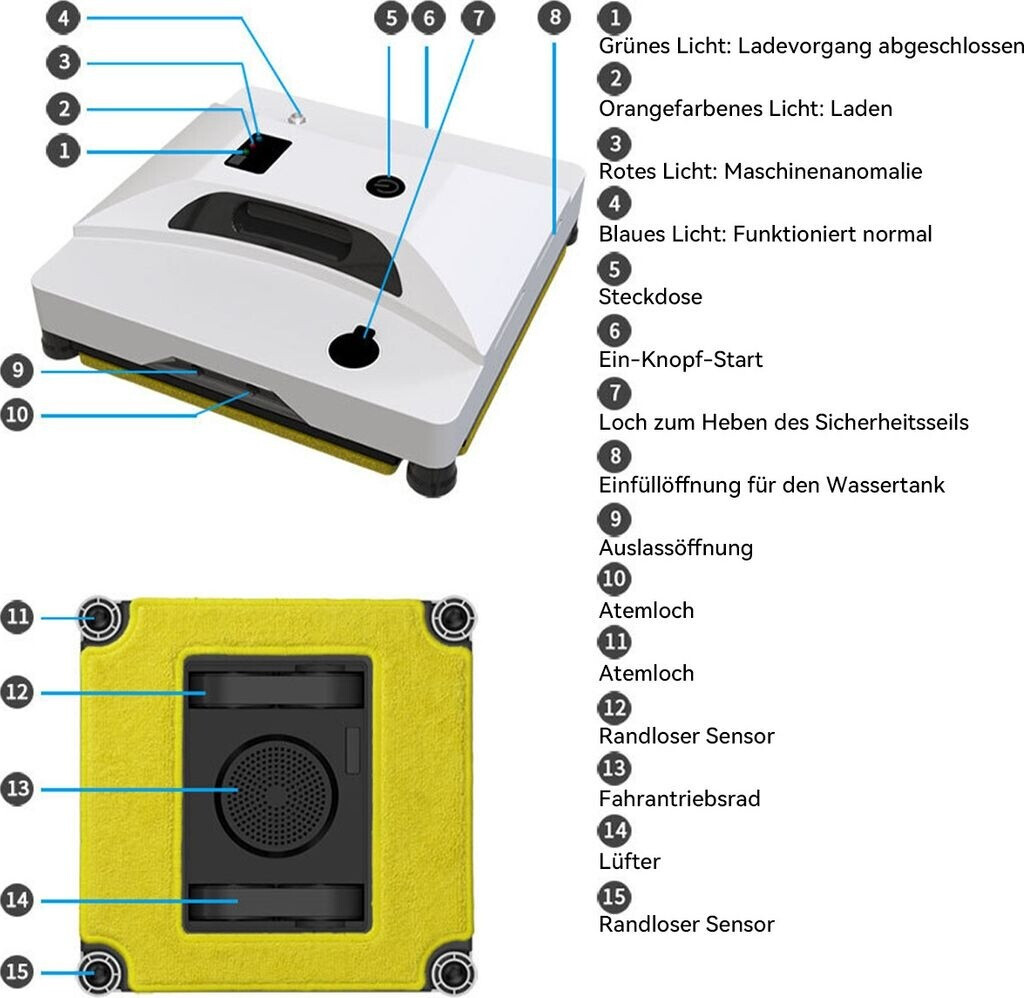 4
3
2
1
5
6
7
8
9
10

11
12
13
14
15

1
Grünes Licht: Ladevorgang abgeschlossen
2
Orangefarbenes Licht: Laden
3
Rotes Licht: Maschinenanomalie
4
Blaues Licht: Funktioniert normal
5
Steckdose
6
Ein-Knopf-Start
7
Loch zum Heben des Sicherheitsseils
8
Einfüllöffnung für den Wassertank
9
Auslassöffnung
10
Atemloch
11
Atemloch
12
Randloser Sensor
13
Fahrantriebsrad
14
Lüfter
15
Randloser Sensor